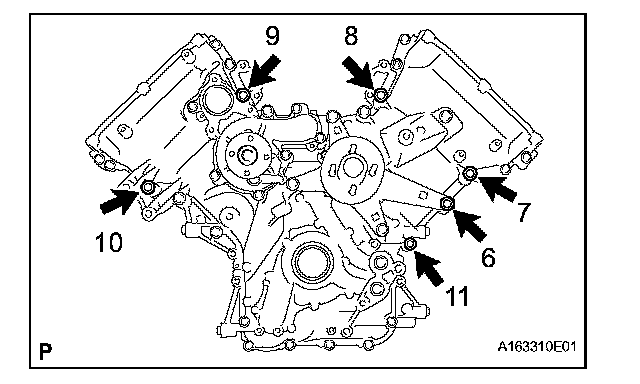 9
8
7
10
6
11
P
A163310E01