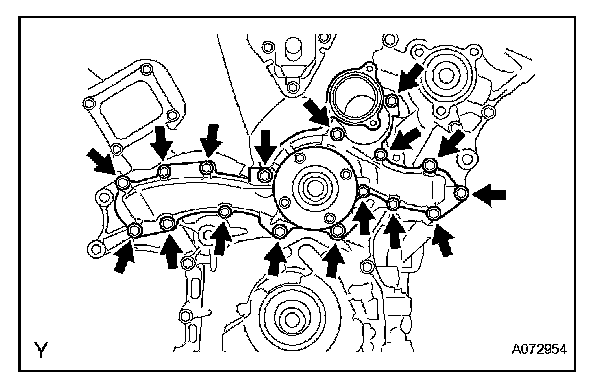 Y

A072954