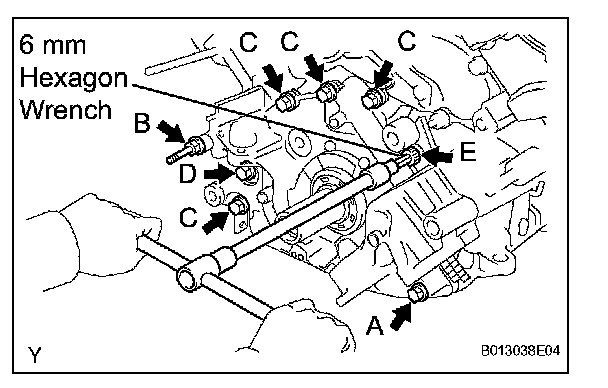 6 mm Hexagon Wrench

C C C

B

E

D

C

A

Y

B013038E04