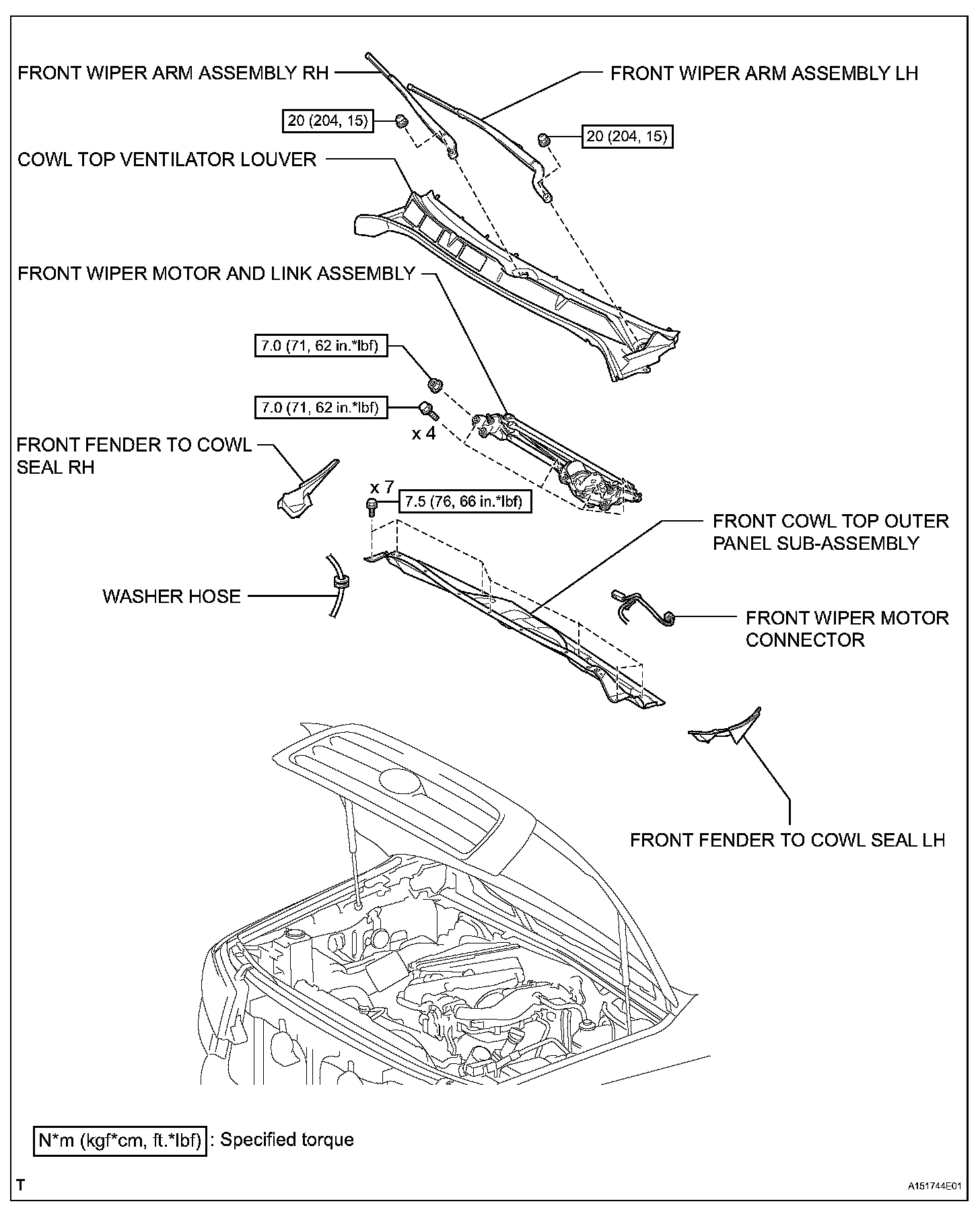 FRONT WIPER ARM ASSEMBLY RH

FRONT WIPER ARM ASSEMBLY LH

20 (204, 15)

20 (204, 15)

COWL TOP VENTILATOR LOUVER

FRONT WIPER MOTOR AND LINK ASSEMBLY

7.0 (71, 62 in.*lbf)

7.0 (71, 62 in.*lbf)

x 4

FRONT FENDER TO COWL SEAL RH

x 7

7.5 (76, 66 in.*lbf)

FRONT COWL TOP OUTER PANEL SUB-ASSEMBLY

WASHER HOSE

FRONT WIPER MOTOR CONNECTOR

FRONT FENDER TO COWL SEAL LH

N*m (kgf*cm, ft.*lbf) : Specified torque

T

A151744E01