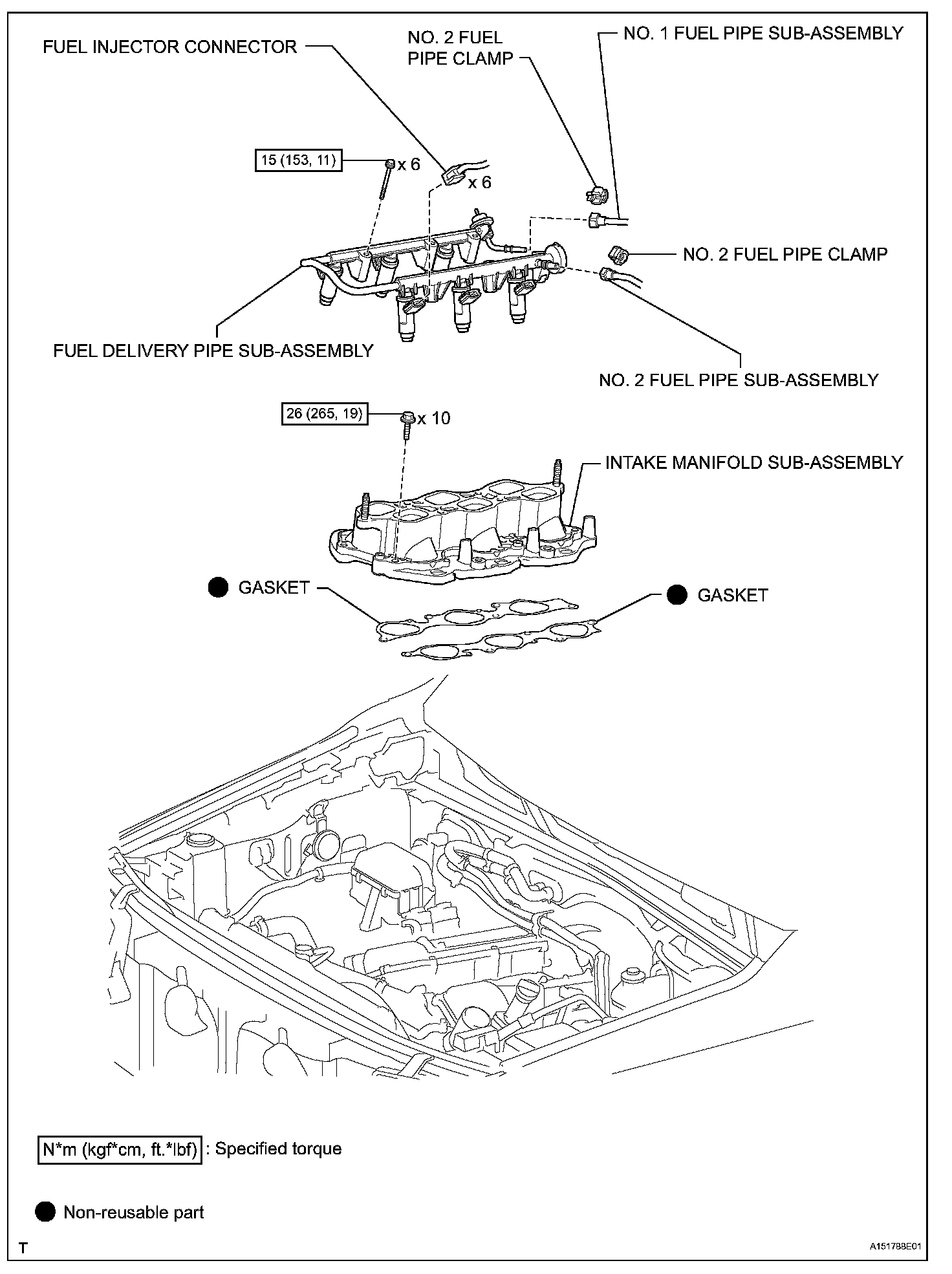 FUEL INJECTOR CONNECTOR

NO. 2 FUEL PIPE CLAMP

NO. 1 FUEL PIPE SUB-ASSEMBLY

15 (153, 11)

x 6

x 6

NO. 2 FUEL PIPE CLAMP

FUEL DELIVERY PIPE SUB-ASSEMBLY

NO. 2 FUEL PIPE SUB-ASSEMBLY

26 (265, 19)

x 10

INTAKE MANIFOLD SUB-ASSEMBLY

GASKET

GASKET

N*m (kgf*cm, ft.*lbf) : Specified torque

Non-reusable part

T

A151788E01