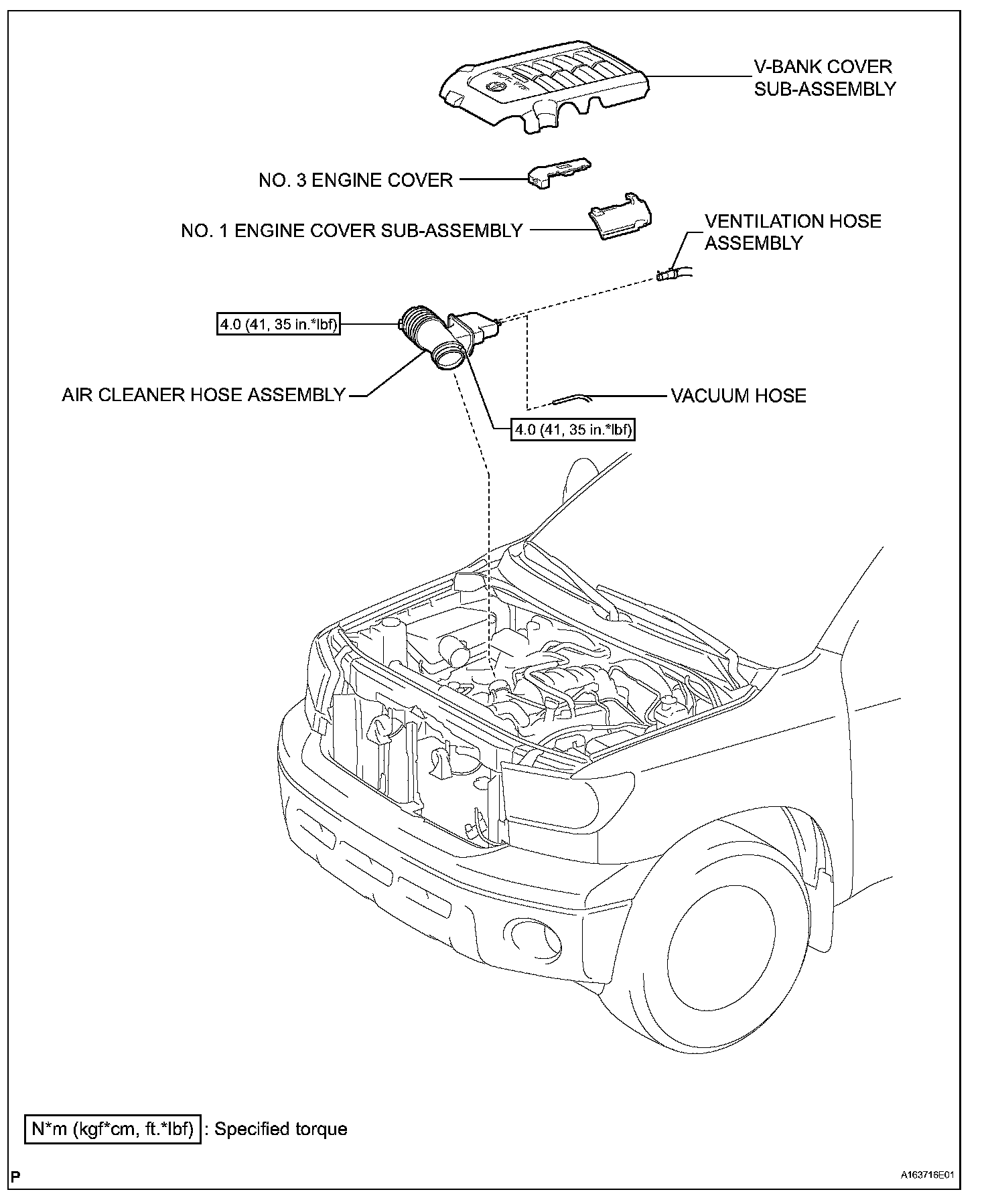 V-BANK COVER SUB-ASSEMBLY

NO. 3 ENGINE COVER

NO. 1 ENGINE COVER SUB-ASSEMBLY

VENTILATION HOSE ASSEMBLY

4.0 (41, 35 in.*lbf)

AIR CLEANER HOSE ASSEMBLY

VACUUM HOSE

4.0 (41, 35 in.*lbf)

N*m (kgf*cm, ft.*lbf) : Specified torque

P

A163716E01