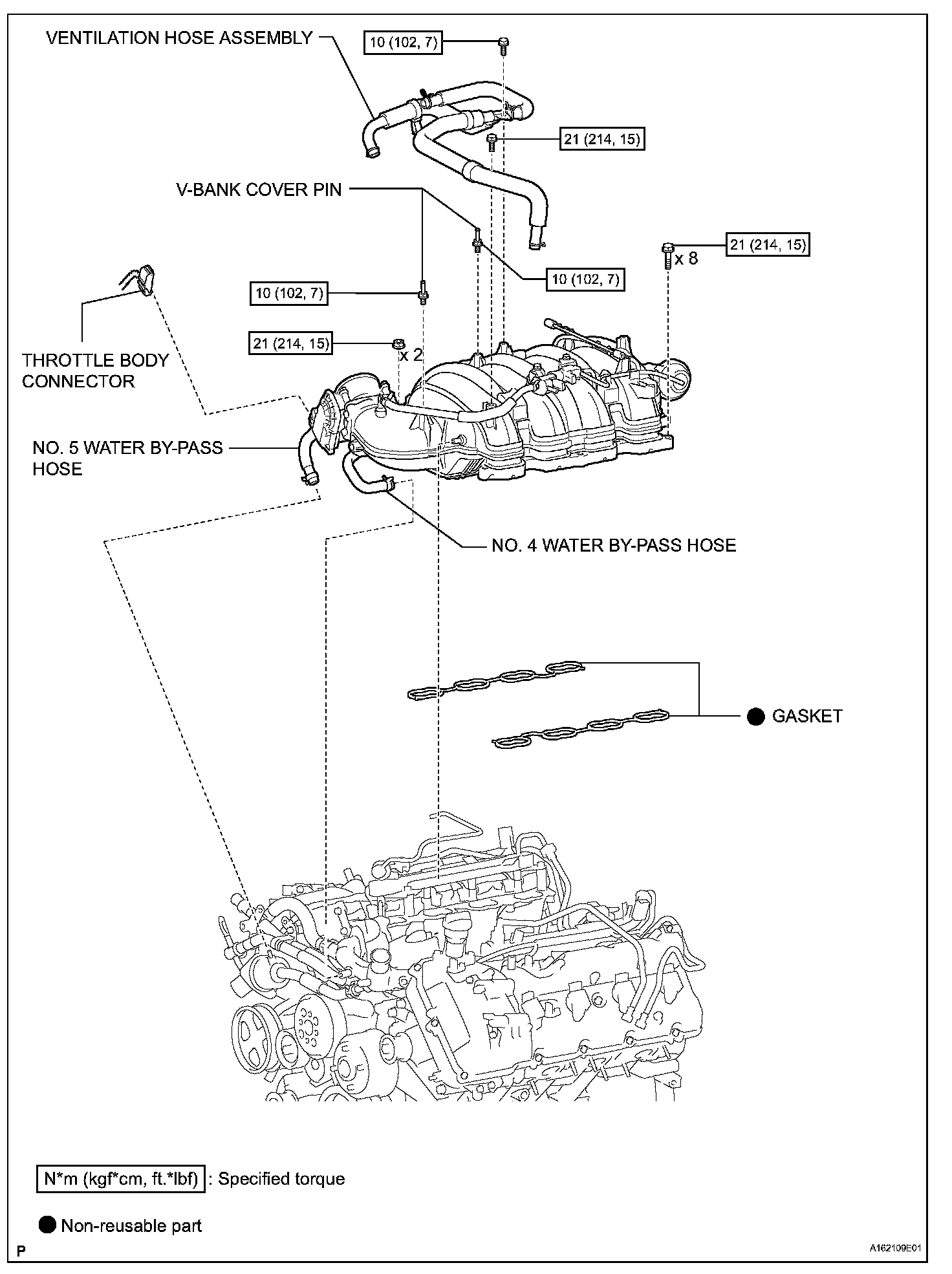 VENTILATION HOSE ASSEMBLY

10 (102, 7)

21 (214, 15)

V-BANK COVER PIN

21 (214, 15)

x 8

10 (102, 7)

10 (102, 7)

21 (214, 15)

x 2

THROTTLE BODY CONNECTOR

NO. 5 WATER BY-PASS HOSE

NO. 4 WATER BY-PASS HOSE

GASKET

N*m (kgf*cm, ft.*lbf) : Specified torque

Non-reusable part

P

A162109E01