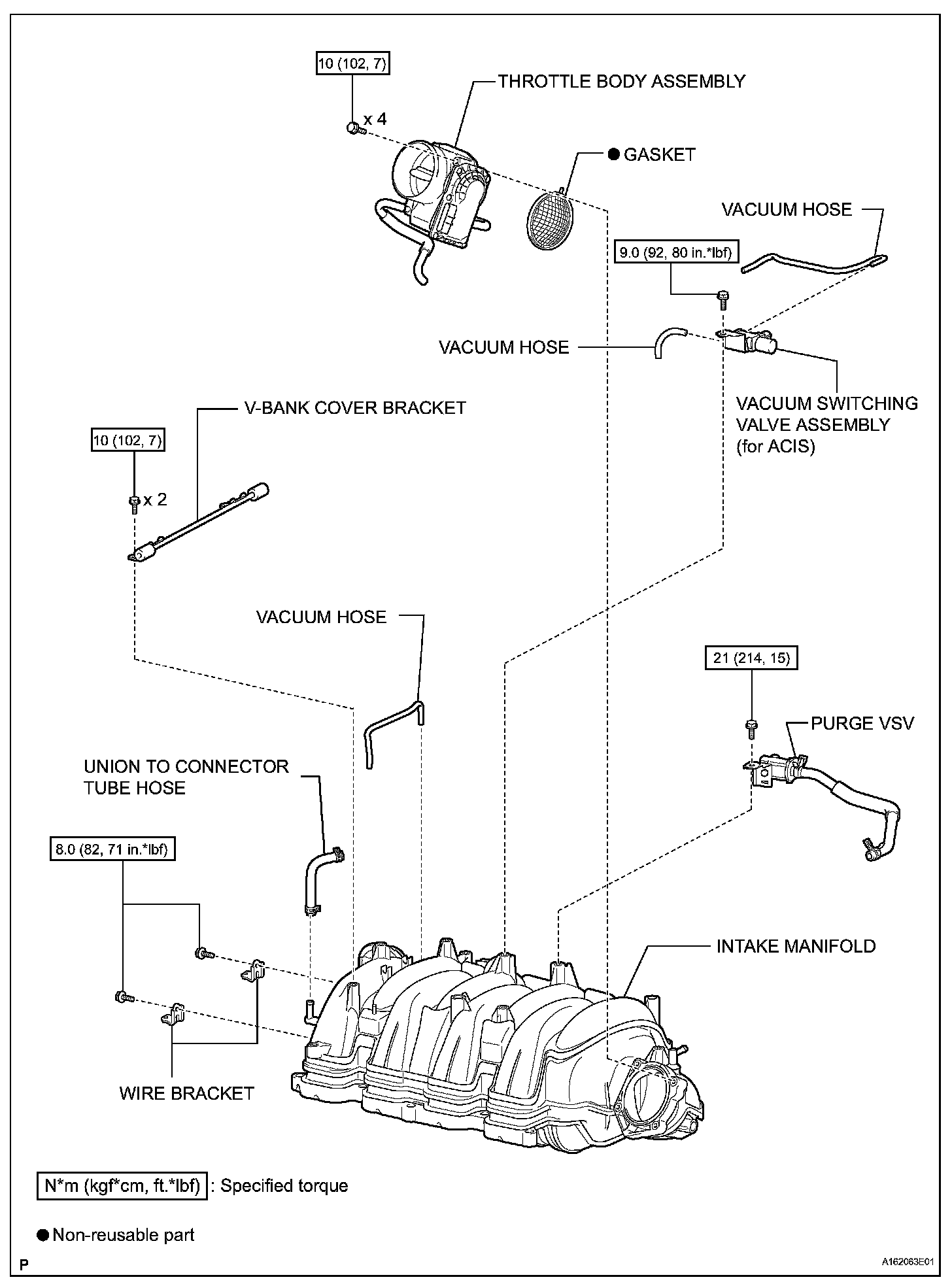 10 (102, 7)

x 4

THROTTLE BODY ASSEMBLY

● GASKET

VACUUM HOSE

9.0 (92, 80 in.*lbf)

VACUUM HOSE

VACUUM SWITCHING VALVE ASSEMBLY (for ACIS)

V-BANK COVER BRACKET

10 (102, 7)

x 2

VACUUM HOSE

21 (214, 15)

PURGE VSV

UNION TO CONNECTOR TUBE HOSE

8.0 (82, 71 in.*lbf)

INTAKE MANIFOLD

WIRE BRACKET

N*m (kgf*cm, ft.*lbf) : Specified torque

● Non-reusable part

P

A162063E01