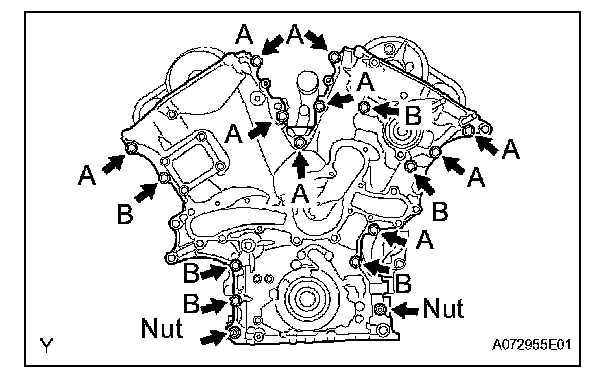 A
A
A
B
A
A
A
A
A
B
B
A
B
B
B
Nut
Nut
Y
A072955E01