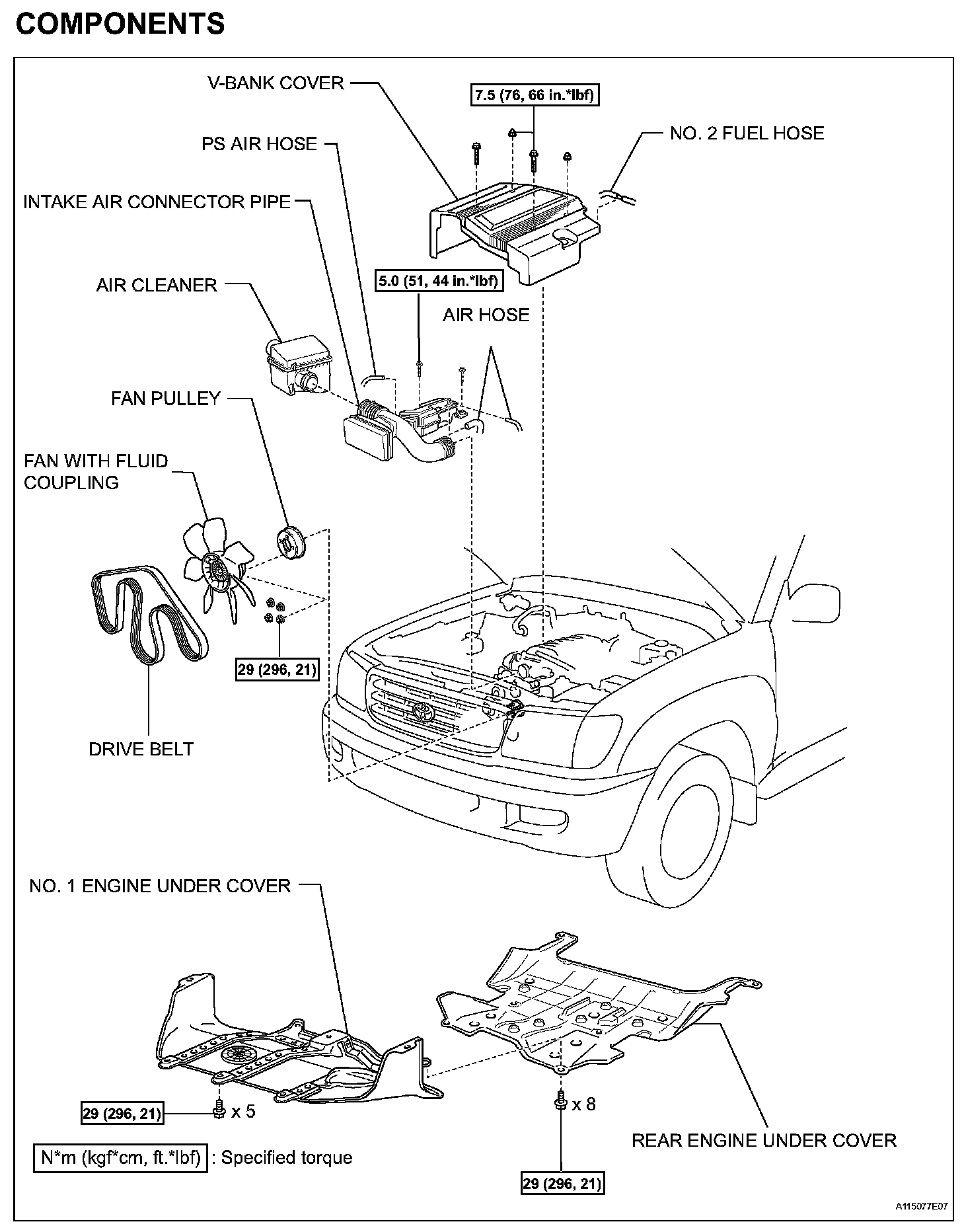 COMPONENTS

V-BANK COVER

7.5 (76, 66 in.*lbf)

NO. 2 FUEL HOSE

PS AIR HOSE

INTAKE AIR CONNECTOR PIPE

AIR CLEANER

5.0 (51, 44 in.*lbf)

AIR HOSE

FAN PULLEY

FAN WITH FLUID COUPLING

29 (296, 21)

DRIVE BELT

NO. 1 ENGINE UNDER COVER

29 (296, 21)

x 5

x 8

REAR ENGINE UNDER COVER

N*m (kgf*cm, ft.*lbf) : Specified torque

29 (296, 21)

A115077E07