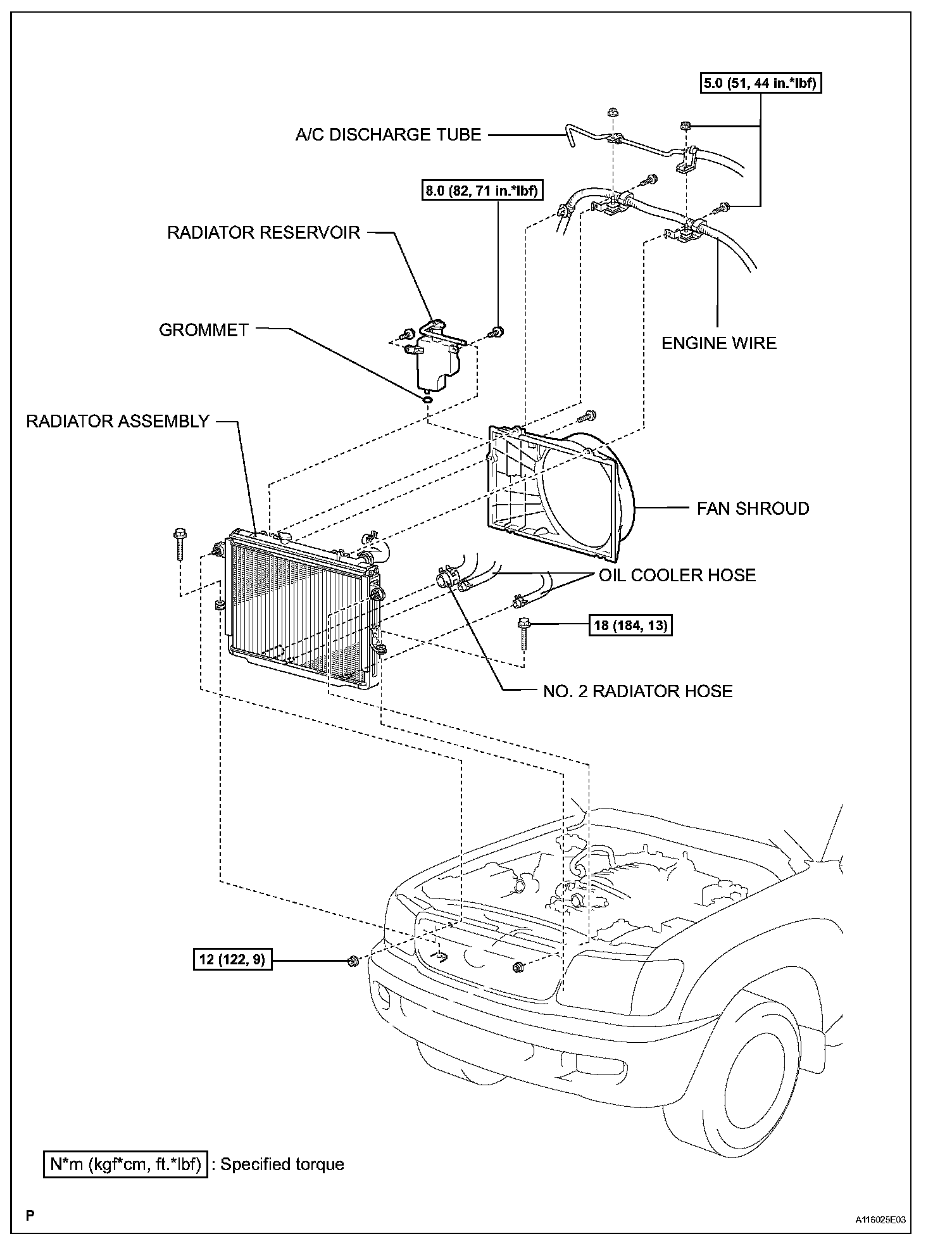 5.0 (51, 44 in.*lbf)

A/C DISCHARGE TUBE

8.0 (82, 71 in.*lbf)

RADIATOR RESERVOIR

GROMMET

ENGINE WIRE

RADIATOR ASSEMBLY

FAN SHROUD

OIL COOLER HOSE

18 (184, 13)

NO. 2 RADIATOR HOSE

12 (122, 9)

N*m (kgf*cm, ft.*lbf) : Specified torque

P

A116025E03