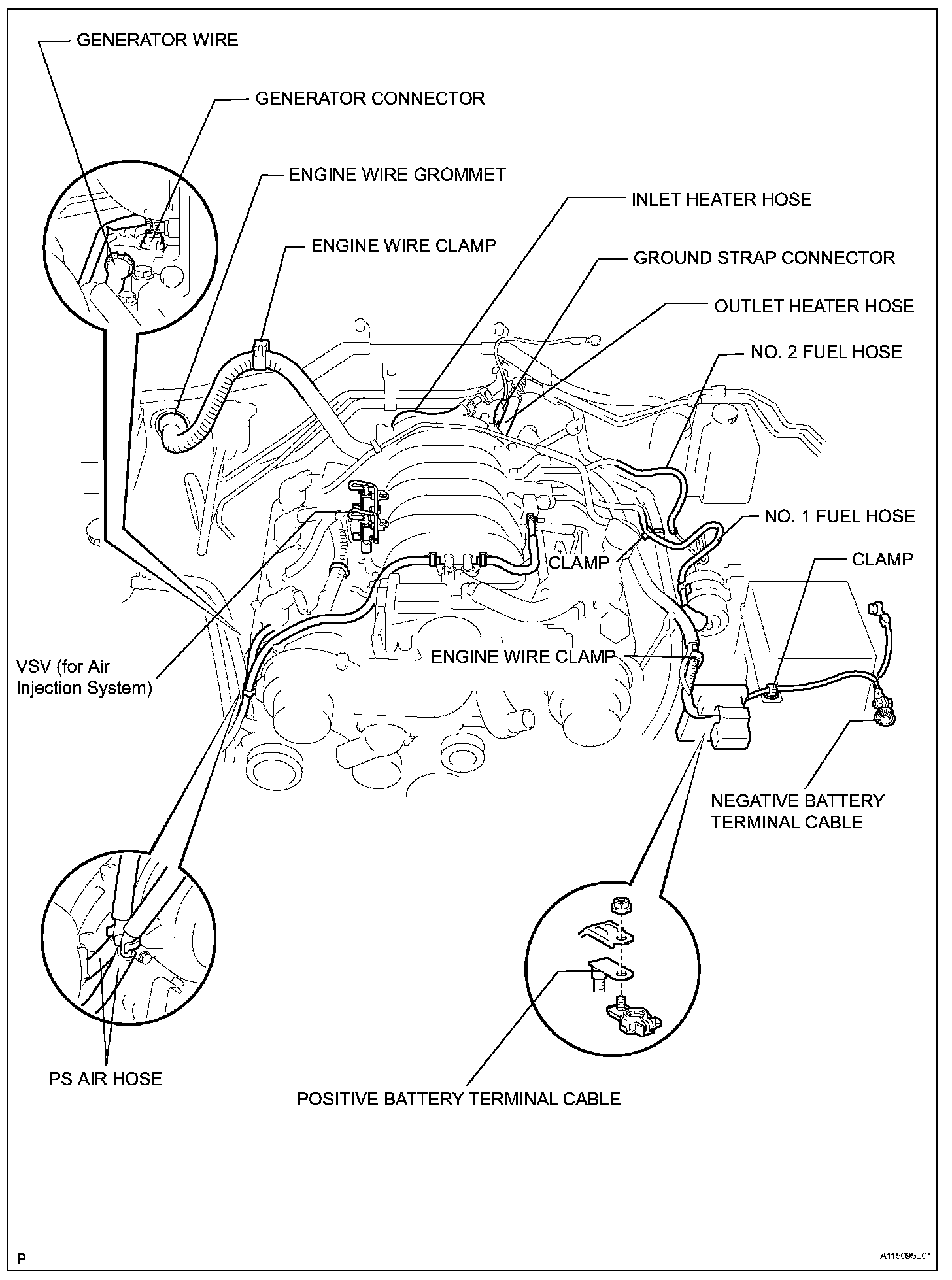 GENERATOR WIRE

GENERATOR CONNECTOR

ENGINE WIRE GROMMET

INLET HEATER HOSE

ENGINE WIRE CLAMP

GROUND STRAP CONNECTOR

OUTLET HEATER HOSE

NO. 2 FUEL HOSE

NO. 1 FUEL HOSE

CLAMP

CLAMP

ENGINE WIRE CLAMP

VSV (for Air Injection System)

NEGATIVE BATTERY TERMINAL CABLE

PS AIR HOSE

POSITIVE BATTERY TERMINAL CABLE

P

A115095E01