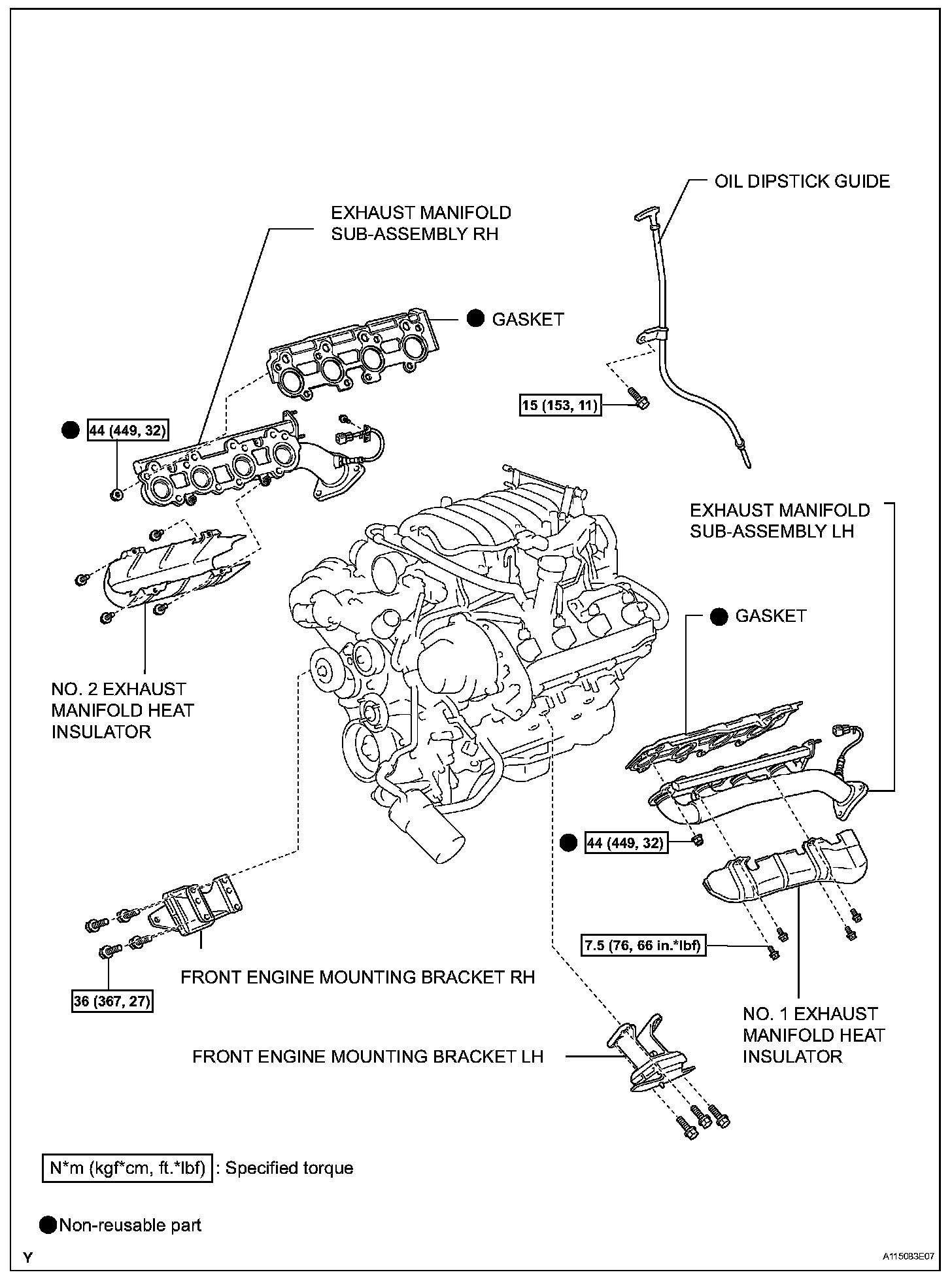 OIL DIPSTICK GUIDE

EXHAUST MANIFOLD SUB-ASSEMBLY RH

GASKET

15 (153, 11)

44 (449, 32)

EXHAUST MANIFOLD SUB-ASSEMBLY LH

GASKET

NO. 2 EXHAUST MANIFOLD HEAT INSULATOR

44 (449, 32)

7.5 (76, 66 in.*lbf)

FRONT ENGINE MOUNTING BRACKET RH

36 (367, 27)

NO. 1 EXHAUST MANIFOLD HEAT INSULATOR

FRONT ENGINE MOUNTING BRACKET LH

N*m (kgf*cm, ft.*lbf) : Specified torque

Non-reusable part

Y

A115083E07