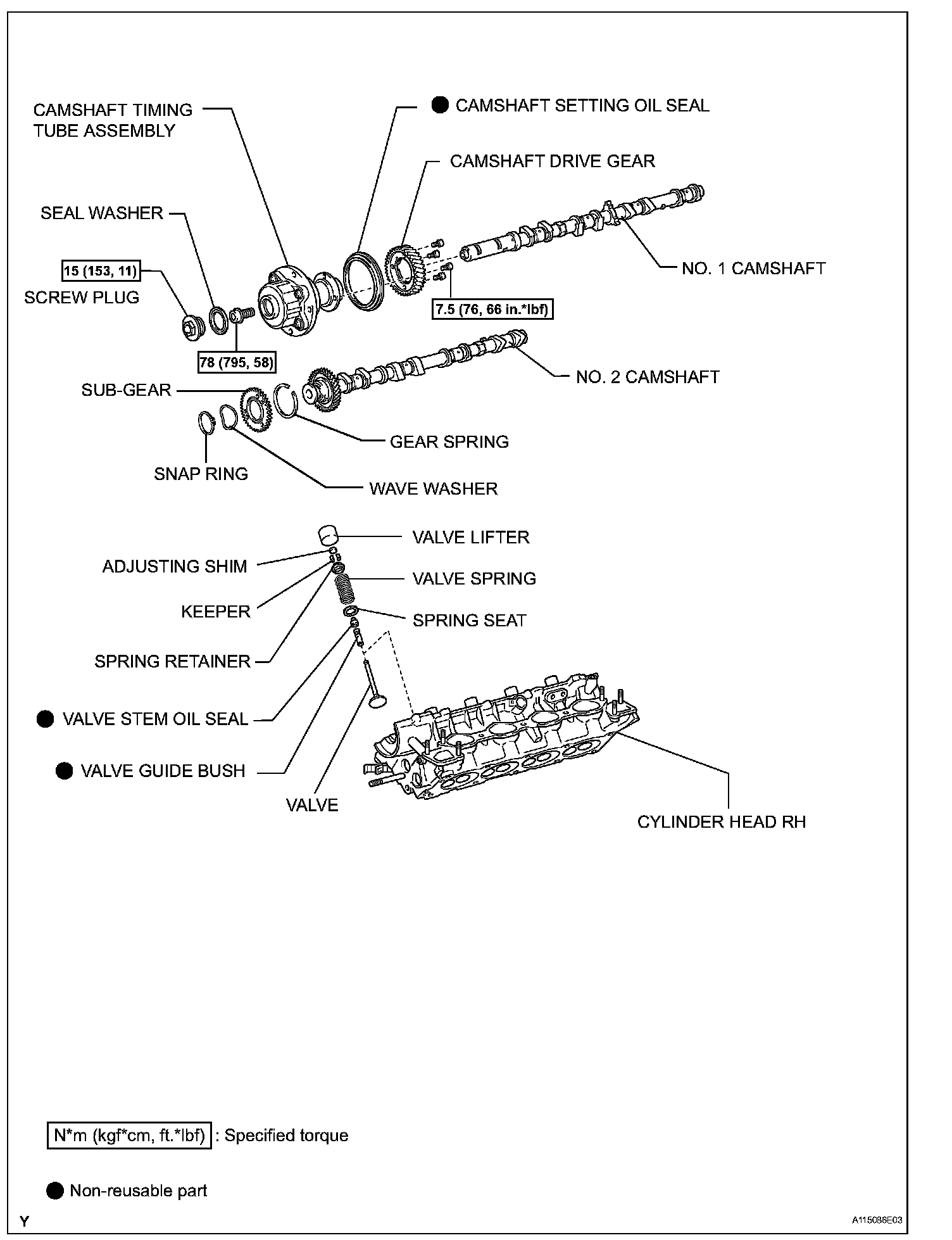 CAMSHAFT TIMING TUBE ASSEMBLY

● CAMSHAFT SETTING OIL SEAL

CAMSHAFT DRIVE GEAR

SEAL WASHER

15 (153, 11)

SCREW PLUG

NO. 1 CAMSHAFT

7.5 (76, 66 in.*lbf)

78 (795, 58)

NO. 2 CAMSHAFT

SUB-GEAR

GEAR SPRING

SNAP RING

WAVE WASHER

VALVE LIFTER

ADJUSTING SHIM

VALVE SPRING

KEEPER

SPRING SEAT

SPRING RETAINER

● VALVE STEM OIL SEAL

● VALVE GUIDE BUSH

VALVE

CYLINDER HEAD RH

N*m (kgf*cm, ft.*lbf) : Specified torque

● Non-reusable part

Y

A115086E03