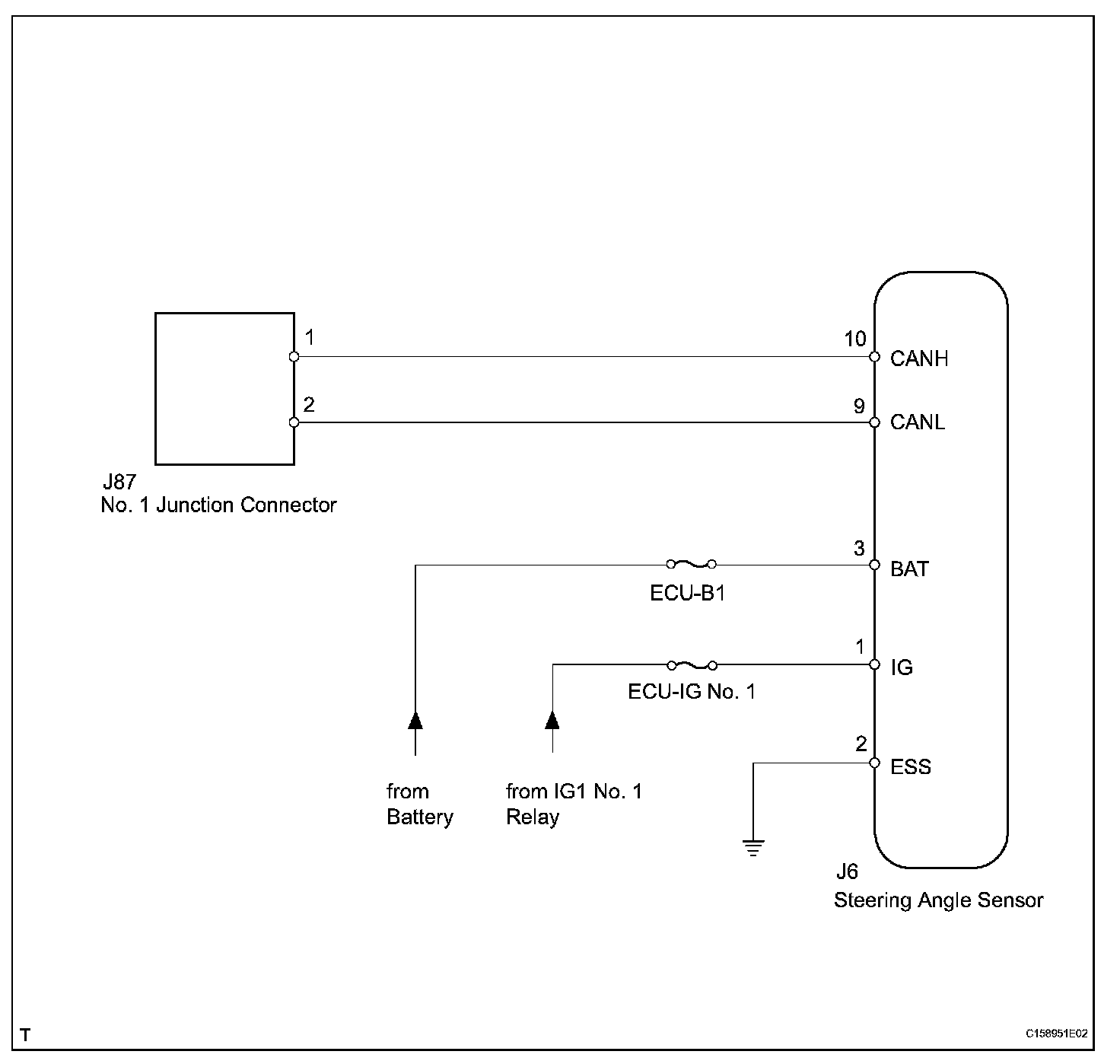 1

2

J87
No. 1 Junction Connector

10 CANH

9 CANL

3 BAT

ECU-B1

1 IG

ECU-IG No. 1

2 ESS

from Battery

from IG1 No. 1 Relay

J6
Steering Angle Sensor

T

C158951E02