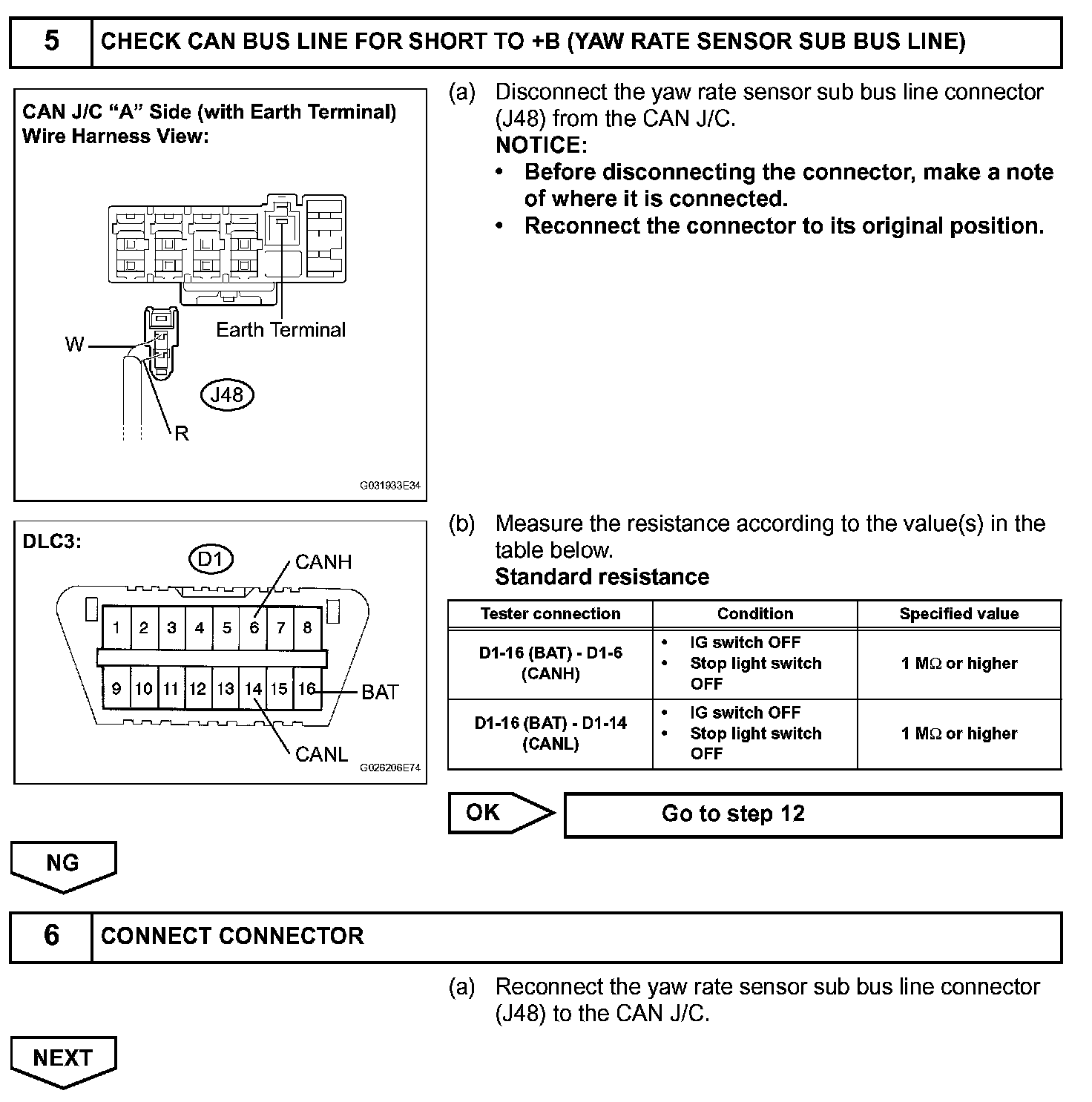 5 CHECK CAN BUS LINE FOR SHORT TO +B (YAW RATE SENSOR SUB BUS LINE)

CAN J/C "A" Side (with Earth Terminal)
Wire Harness View:

Earth Terminal
W
J48
R
G031933E34

(a) Disconnect the yaw rate sensor sub bus line connector (J48) from the CAN J/C.
NOTICE:
• Before disconnecting the connector, make a note of where it is connected.
• Reconnect the connector to its original position.

DLC3:
D1
CANH
1 2 3 4 5 6 7 8
9 10 11 12 13 14 15 16
BAT
CANL
G026206E74

(b) Measure the resistance according to the value(s) in the table below.
Standard resistance

| Tester connection | Condition | Specified value |
|---|---|---|
| D1-16 (BAT) - D1-6 (CANH) | • IG switch OFF • Stop light switch OFF | 1 MΩ or higher |
| D1-16 (BAT) - D1-14 (CANL) | • IG switch OFF • Stop light switch OFF | 1 MΩ or higher |

OK
Go to step 12

NG

6 CONNECT CONNECTOR

(a) Reconnect the yaw rate sensor sub bus line connector (J48) to the CAN J/C.

NEXT