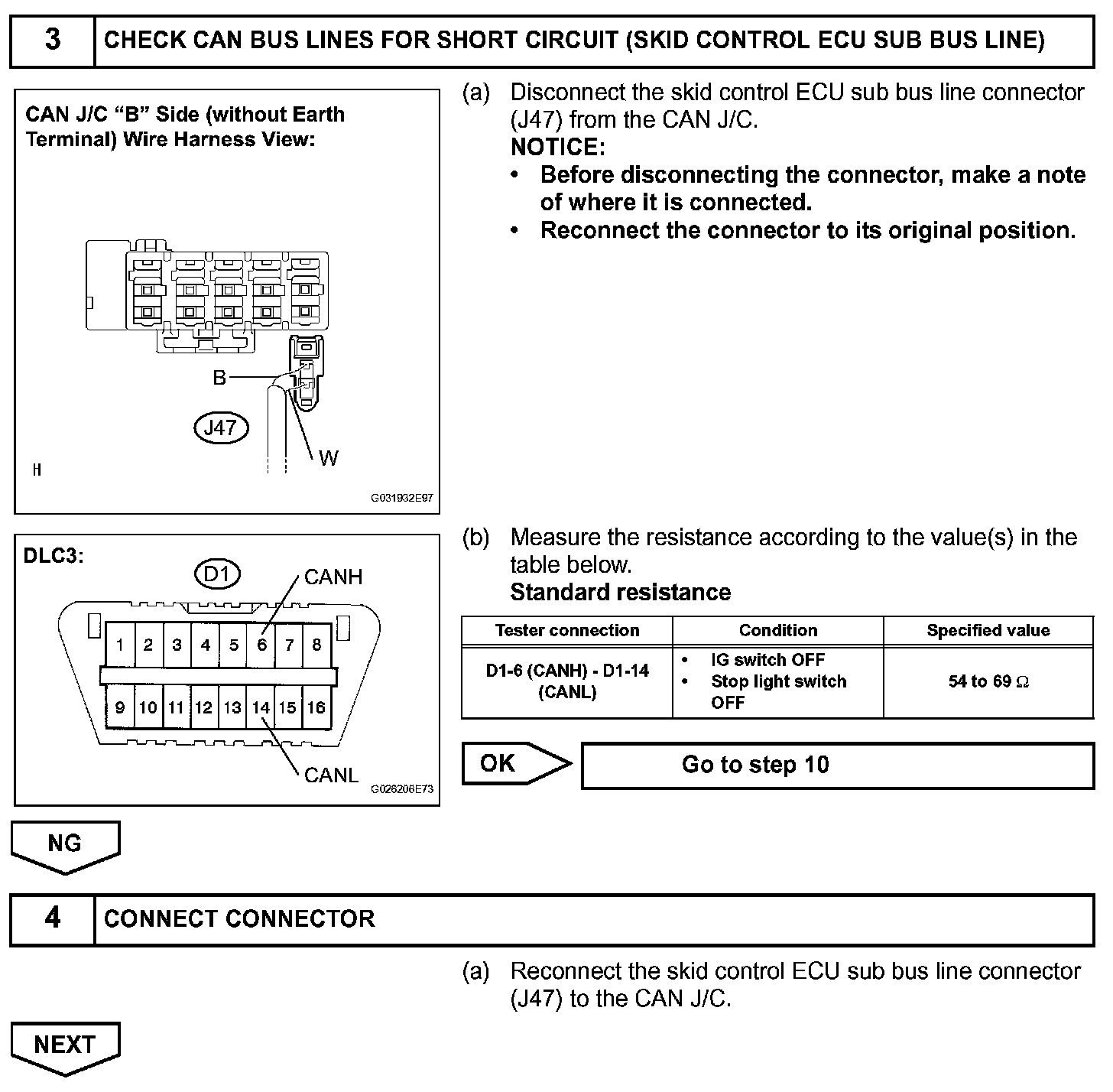 3 CHECK CAN BUS LINES FOR SHORT CIRCUIT (SKID CONTROL ECU SUB BUS LINE)

CAN J/C "B" Side (without Earth Terminal) Wire Harness View:

B

J47

W

H

G031932E97

(a) Disconnect the skid control ECU sub bus line connector (J47) from the CAN J/C.
NOTICE:
• Before disconnecting the connector, make a note of where it is connected.
• Reconnect the connector to its original position.

DLC3:

D1

CANH

1 2 3 4 5 6 7 8

9 10 11 12 13 14 15 16

CANL

G026206E73

(b) Measure the resistance according to the value(s) in the table below.
Standard resistance

| Tester connection | Condition | Specified value |
|---|---|---|
| D1-6 (CANH) - D1-14 (CANL) | • IG switch OFF • Stop light switch OFF | 54 to 69 $\Omega$ |

OK

Go to step 10

NG

4 CONNECT CONNECTOR

(a) Reconnect the skid control ECU sub bus line connector (J47) to the CAN J/C.

NEXT