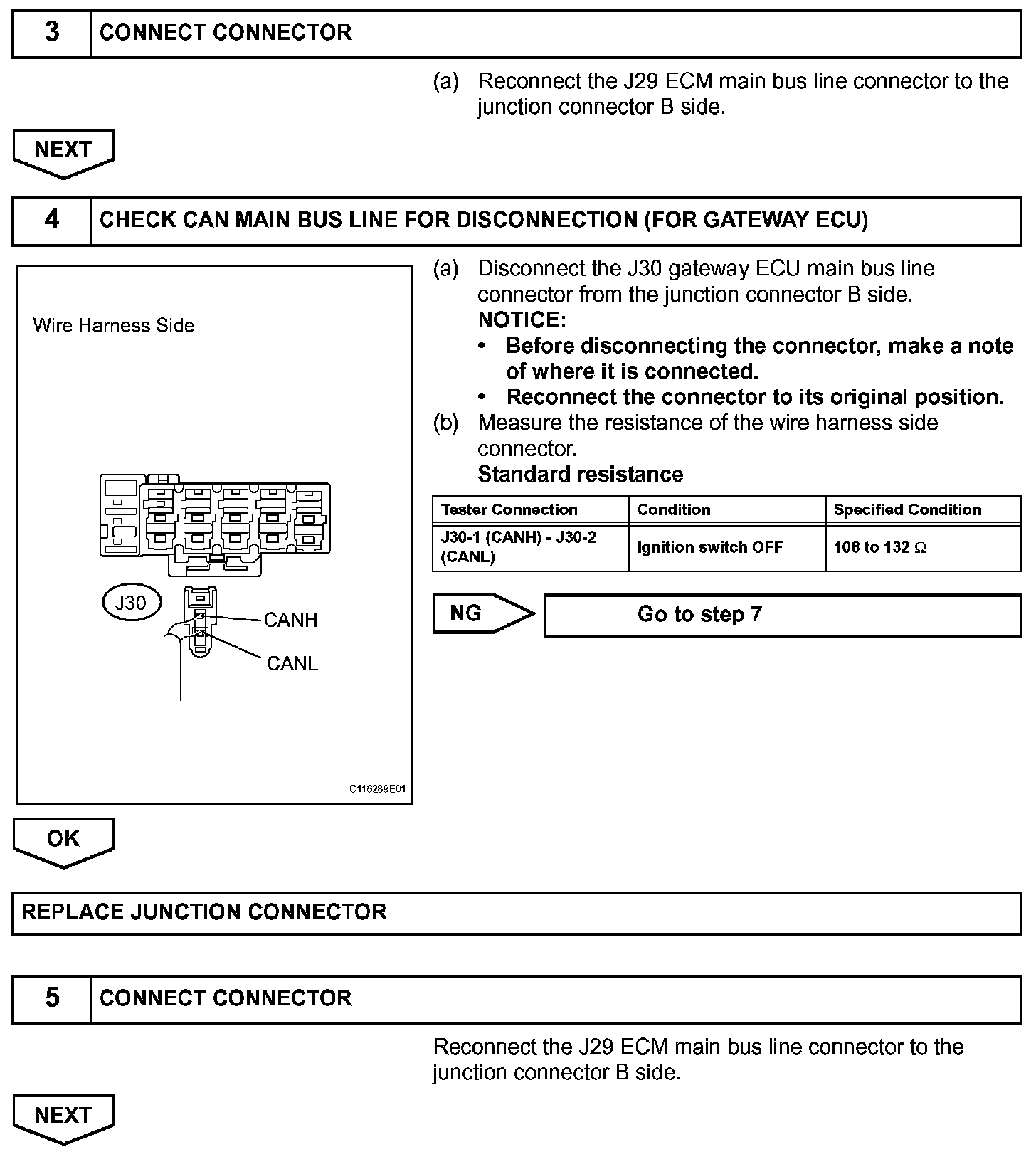 3 CONNECT CONNECTOR

(a) Reconnect the J29 ECM main bus line connector to the junction connector B side.

NEXT

4 CHECK CAN MAIN BUS LINE FOR DISCONNECTION (FOR GATEWAY ECU)

Wire Harness Side

J30

CANH

CANL

C116289E01

(a) Disconnect the J30 gateway ECU main bus line connector from the junction connector B side.
NOTICE:
• Before disconnecting the connector, make a note of where it is connected.
• Reconnect the connector to its original position.
(b) Measure the resistance of the wire harness side connector.
Standard resistance

| Tester Connection | Condition | Specified Condition |
|---|---|---|
| J30-1 (CANH) - J30-2 (CANL) | Ignition switch OFF | 108 to 132 $\Omega$ |

NG Go to step 7

OK

REPLACE JUNCTION CONNECTOR

5 CONNECT CONNECTOR

Reconnect the J29 ECM main bus line connector to the junction connector B side.

NEXT