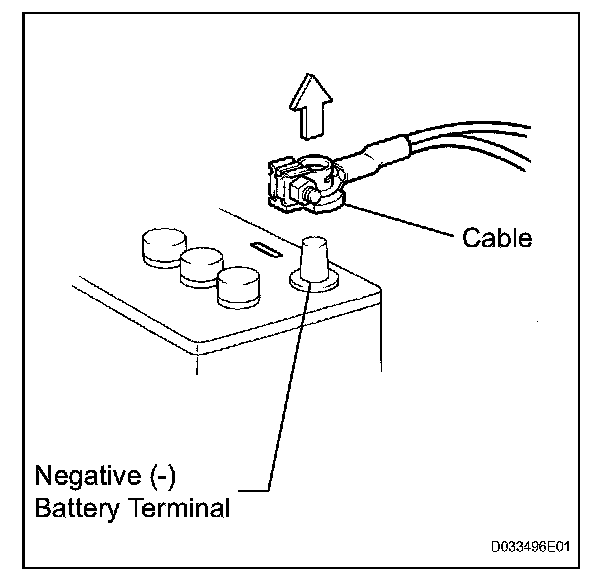 Cable

Negative (-)
Battery Terminal

D033496E01