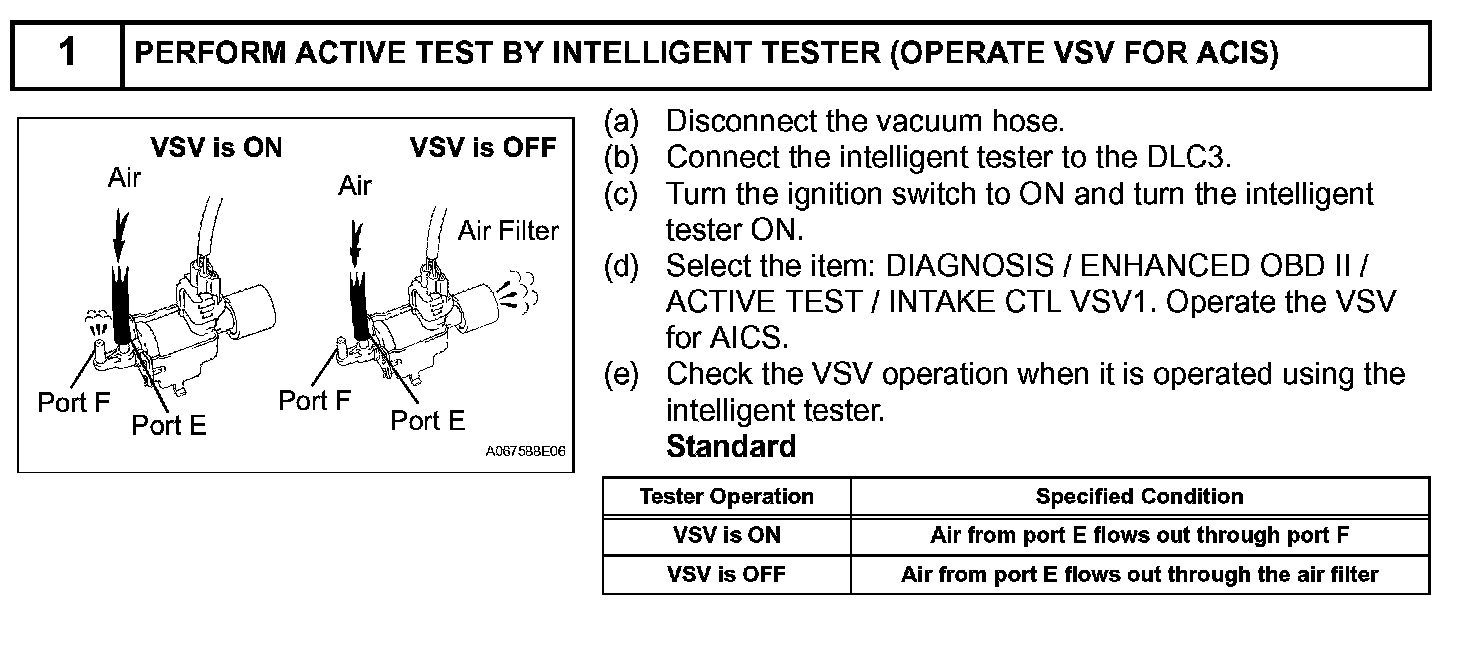 1 PERFORM ACTIVE TEST BY INTELLIGENT TESTER (OPERATE VSV FOR ACIS)

VSV is ON
Air
Port F
Port E

VSV is OFF
Air
Air Filter
Port F
Port E

A067588E06

(a) Disconnect the vacuum hose.
(b) Connect the intelligent tester to the DLC3.
(c) Turn the ignition switch to ON and turn the intelligent tester ON.
(d) Select the item: DIAGNOSIS / ENHANCED OBD II / ACTIVE TEST / INTAKE CTL VSV1. Operate the VSV for AICS.
(e) Check the VSV operation when it is operated using the intelligent tester.
Standard

| Tester Operation | Specified Condition |
|---|---|
| VSV is ON | Air from port E flows out through port F |
| VSV is OFF | Air from port E flows out through the air filter |