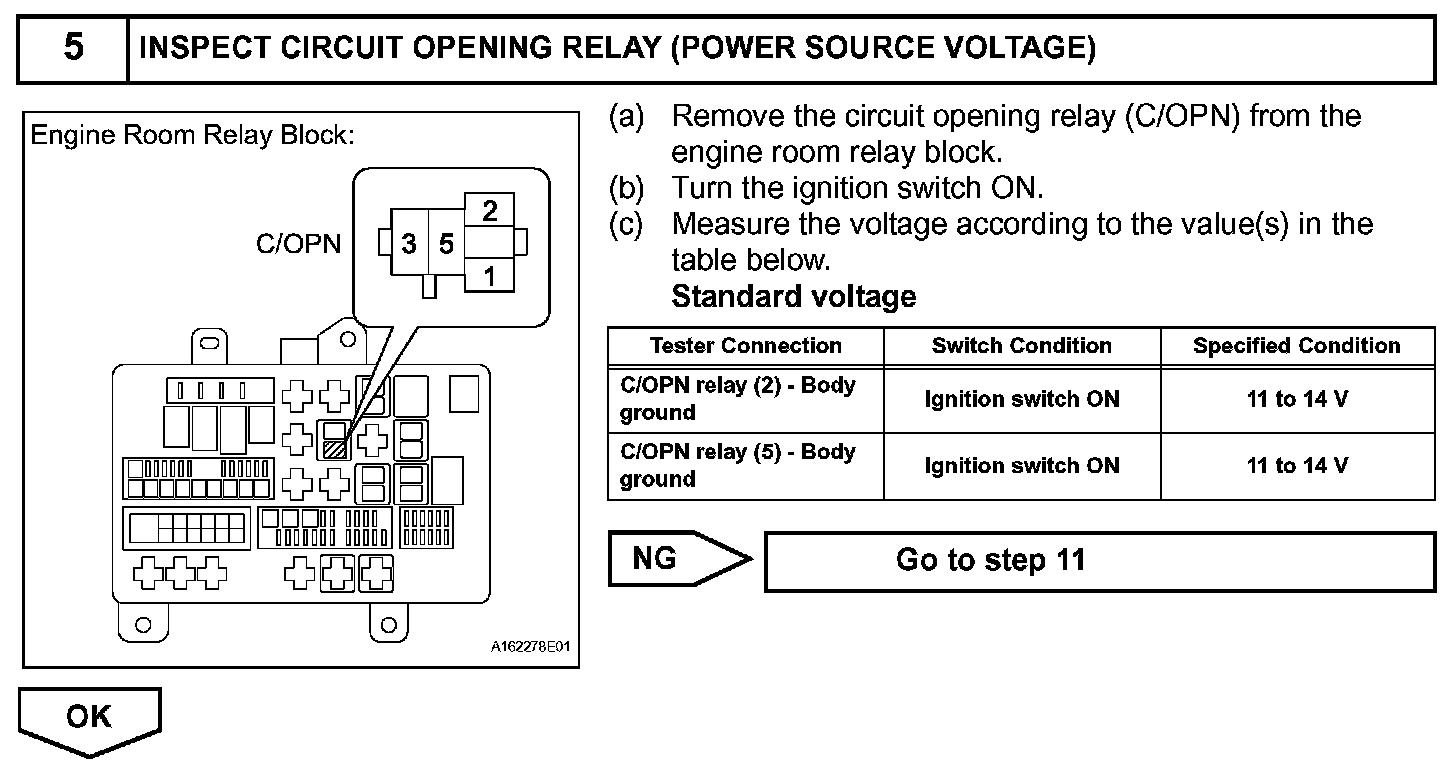 5 INSPECT CIRCUIT OPENING RELAY (POWER SOURCE VOLTAGE)

Engine Room Relay Block:

C/OPN

3 5 2 1

A162278E01

(a) Remove the circuit opening relay (C/OPN) from the engine room relay block.
(b) Turn the ignition switch ON.
(c) Measure the voltage according to the value(s) in the table below.
Standard voltage

| Tester Connection | Switch Condition | Specified Condition |
|---|---|---|
| C/OPN relay (2) - Body ground | Ignition switch ON | 11 to 14 V |
| C/OPN relay (5) - Body ground | Ignition switch ON | 11 to 14 V |

NG

Go to step 11

OK