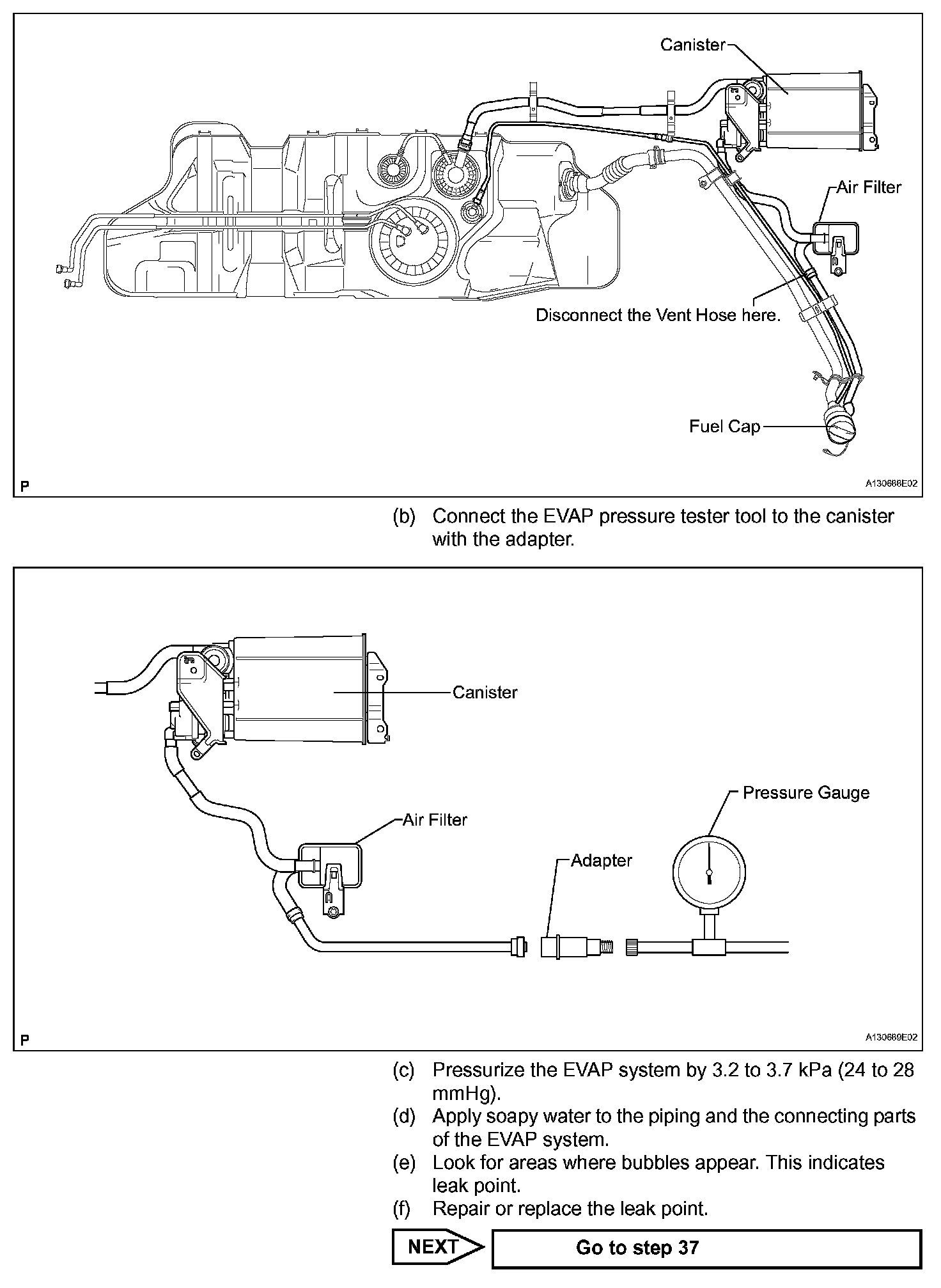 Canister

Air Filter

Disconnect the Vent Hose here.

Fuel Cap

P

A130688E02

(b) Connect the EVAP pressure tester tool to the canister with the adapter.

Canister

Pressure Gauge

Air Filter

Adapter

P

A130689E02

(c) Pressurize the EVAP system by 3.2 to 3.7 kPa (24 to 28 mmHg).

(d) Apply soapy water to the piping and the connecting parts of the EVAP system.

(e) Look for areas where bubbles appear. This indicates leak point.

(f) Repair or replace the leak point.

NEXT

Go to step 37