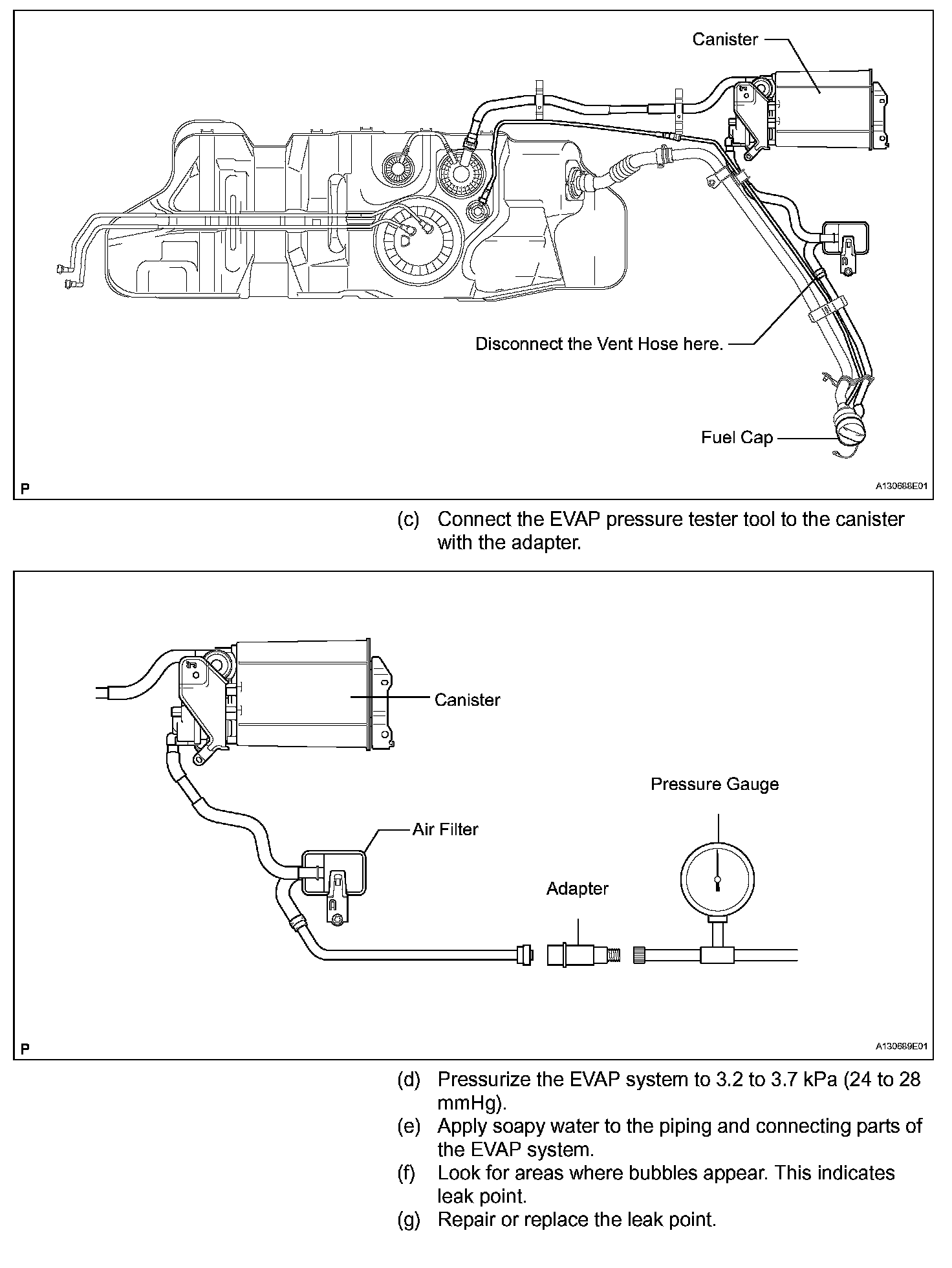 Canister

Disconnect the Vent Hose here.

Fuel Cap

P

A130688E01

(c) Connect the EVAP pressure tester tool to the canister with the adapter.

Canister

Pressure Gauge

Air Filter

Adapter

P

A130689E01

(d) Pressurize the EVAP system to 3.2 to 3.7 kPa (24 to 28 mmHg).

(e) Apply soapy water to the piping and connecting parts of the EVAP system.

(f) Look for areas where bubbles appear. This indicates leak point.

(g) Repair or replace the leak point.