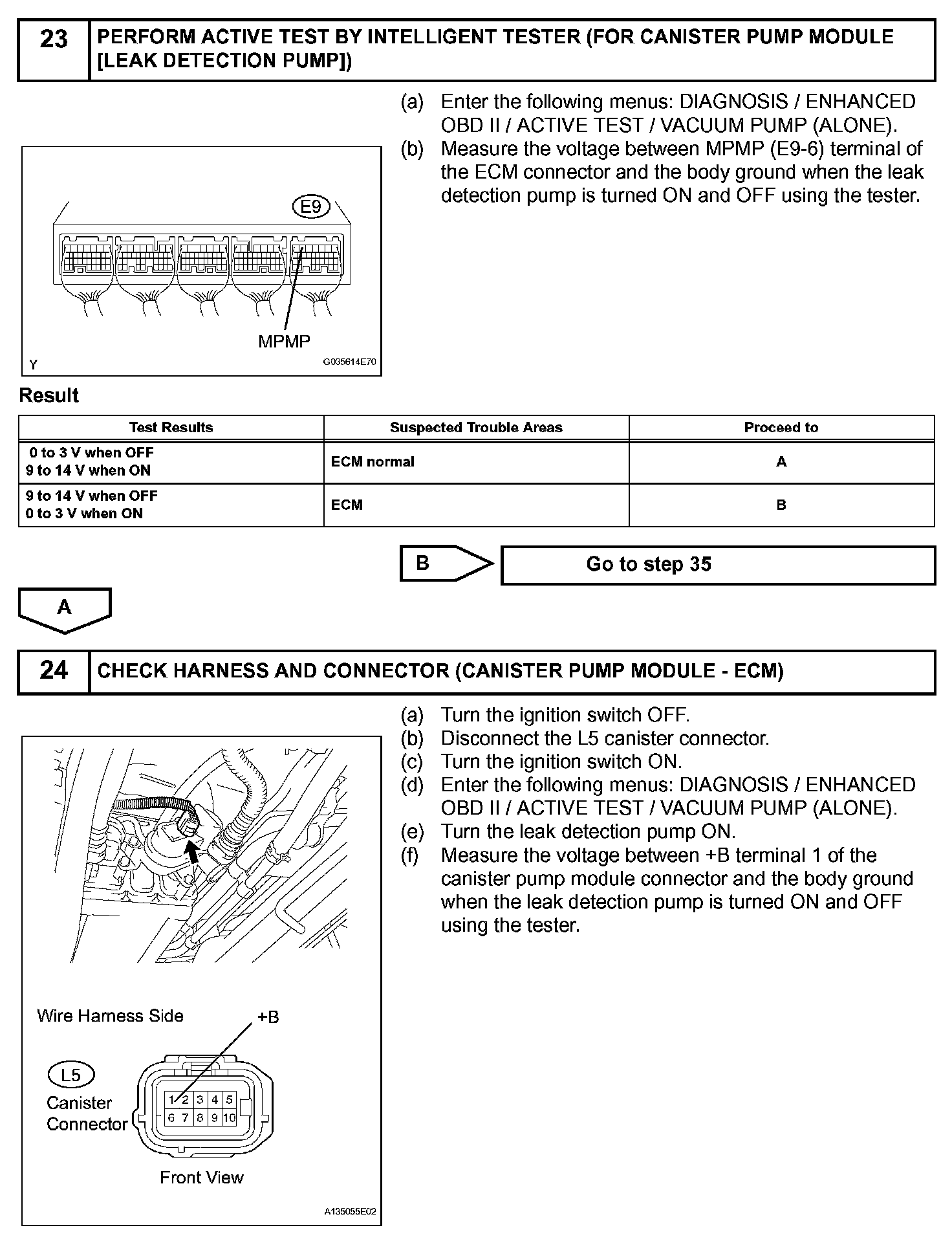 23 PERFORM ACTIVE TEST BY INTELLIGENT TESTER (FOR CANISTER PUMP MODULE [LEAK DETECTION PUMP])

(a) Enter the following menus: DIAGNOSIS / ENHANCED OBD II / ACTIVE TEST / VACUUM PUMP (ALONE).
(b) Measure the voltage between MPMP (E9-6) terminal of the ECM connector and the body ground when the leak detection pump is turned ON and OFF using the tester.

E9
MPMP
Y
G035614E70

Result

| Test Results | Suspected Trouble Areas | Proceed to |
|---|---|---|
| 0 to 3 V when OFF 9 to 14 V when ON | ECM normal | A |
| 9 to 14 V when OFF 0 to 3 V when ON | ECM | B |

B
Go to step 35

A

24 CHECK HARNESS AND CONNECTOR (CANISTER PUMP MODULE - ECM)

(a) Turn the ignition switch OFF.
(b) Disconnect the L5 canister connector.
(c) Turn the ignition switch ON.
(d) Enter the following menus: DIAGNOSIS / ENHANCED OBD II / ACTIVE TEST / VACUUM PUMP (ALONE).
(e) Turn the leak detection pump ON.
(f) Measure the voltage between +B terminal 1 of the canister pump module connector and the body ground when the leak detection pump is turned ON and OFF using the tester.

Wire Harness Side
+B
L5
Canister Connector
1 2 3 4 5
6 7 8 9 10
Front View
A135055E02