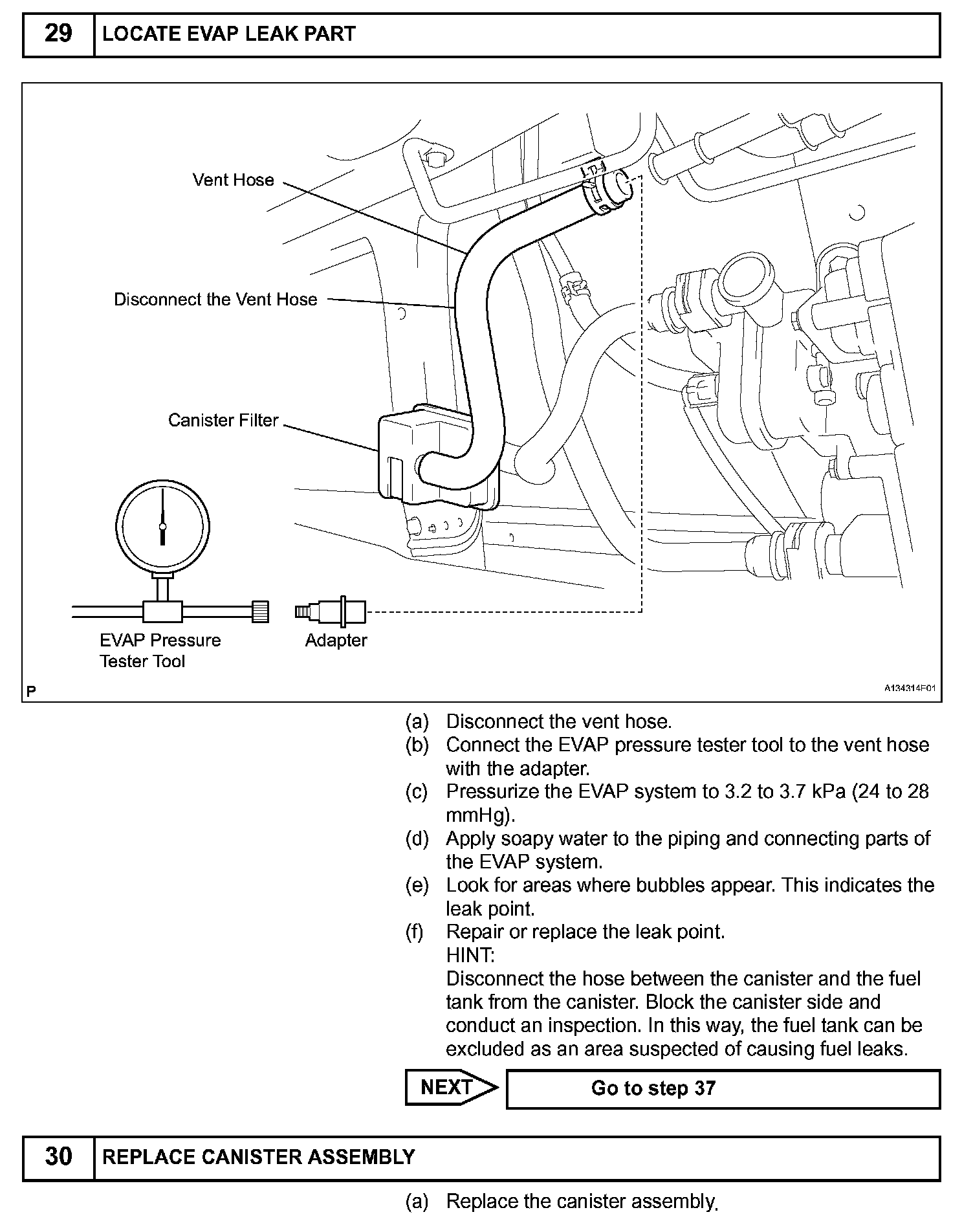 | 29 | LOCATE EVAP LEAK PART |
|---|---|

Vent Hose

Disconnect the Vent Hose

Canister Filter

EVAP Pressure Tester Tool

Adapter

P

A134314F01

(a) Disconnect the vent hose.

(b) Connect the EVAP pressure tester tool to the vent hose with the adapter.

(c) Pressurize the EVAP system to 3.2 to 3.7 kPa (24 to 28 mmHg).

(d) Apply soapy water to the piping and connecting parts of the EVAP system.

(e) Look for areas where bubbles appear. This indicates the leak point.

(f) Repair or replace the leak point.

HINT:

Disconnect the hose between the canister and the fuel tank from the canister. Block the canister side and conduct an inspection. In this way, the fuel tank can be excluded as an area suspected of causing fuel leaks.

NEXT

Go to step 37

| 30 | REPLACE CANISTER ASSEMBLY |
|---|---|

(a) Replace the canister assembly.