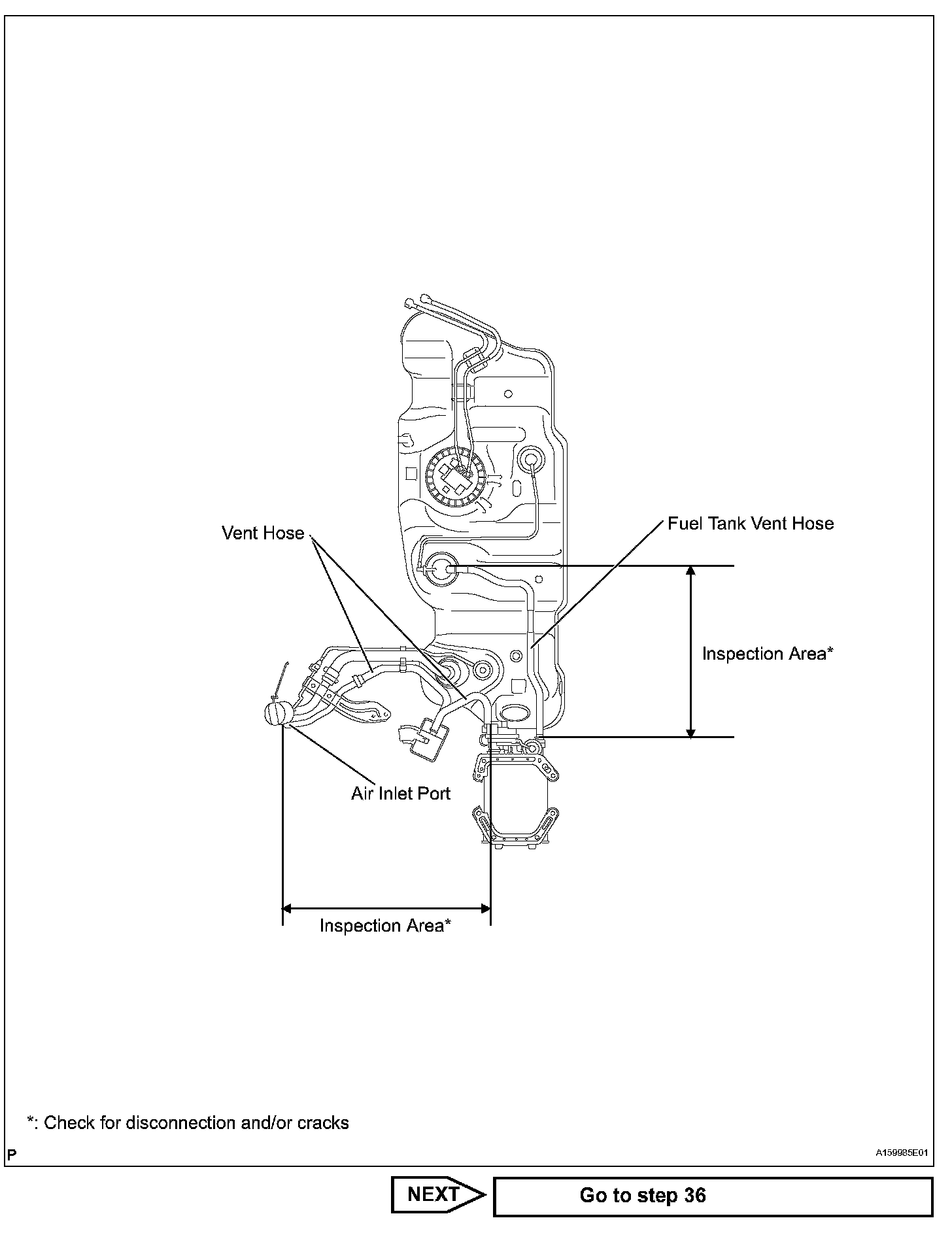 Vent Hose

Fuel Tank Vent Hose

Inspection Area*

Air Inlet Port

Inspection Area*

*: Check for disconnection and/or cracks

P

A159985E01

NEXT

Go to step 36