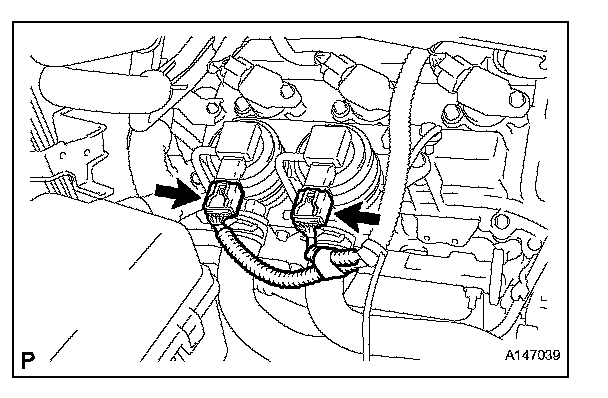 P

A147039