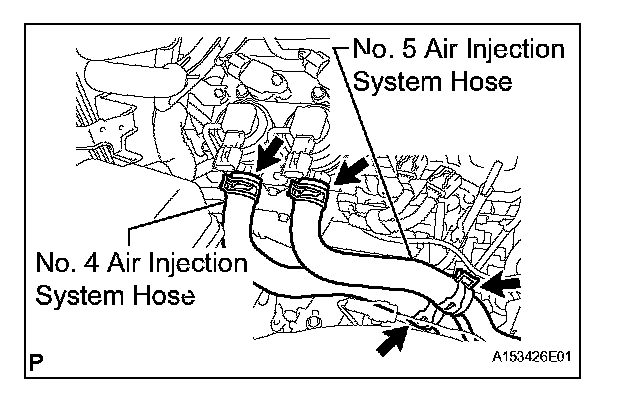 No. 5 Air Injection System Hose

No. 4 Air Injection System Hose

P

A153426E01