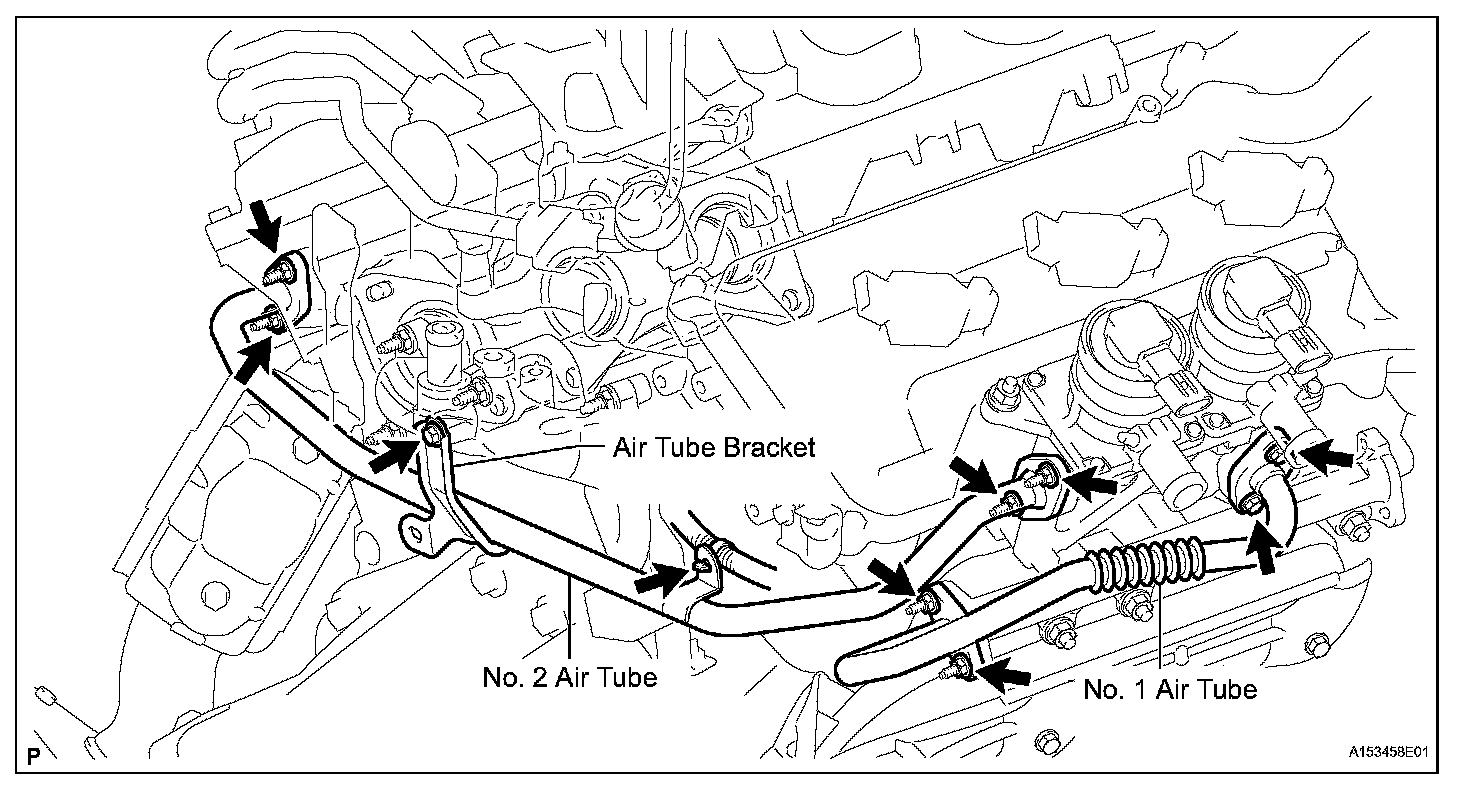 Air Tube Bracket

No. 2 Air Tube

No. 1 Air Tube

P

A153458E01