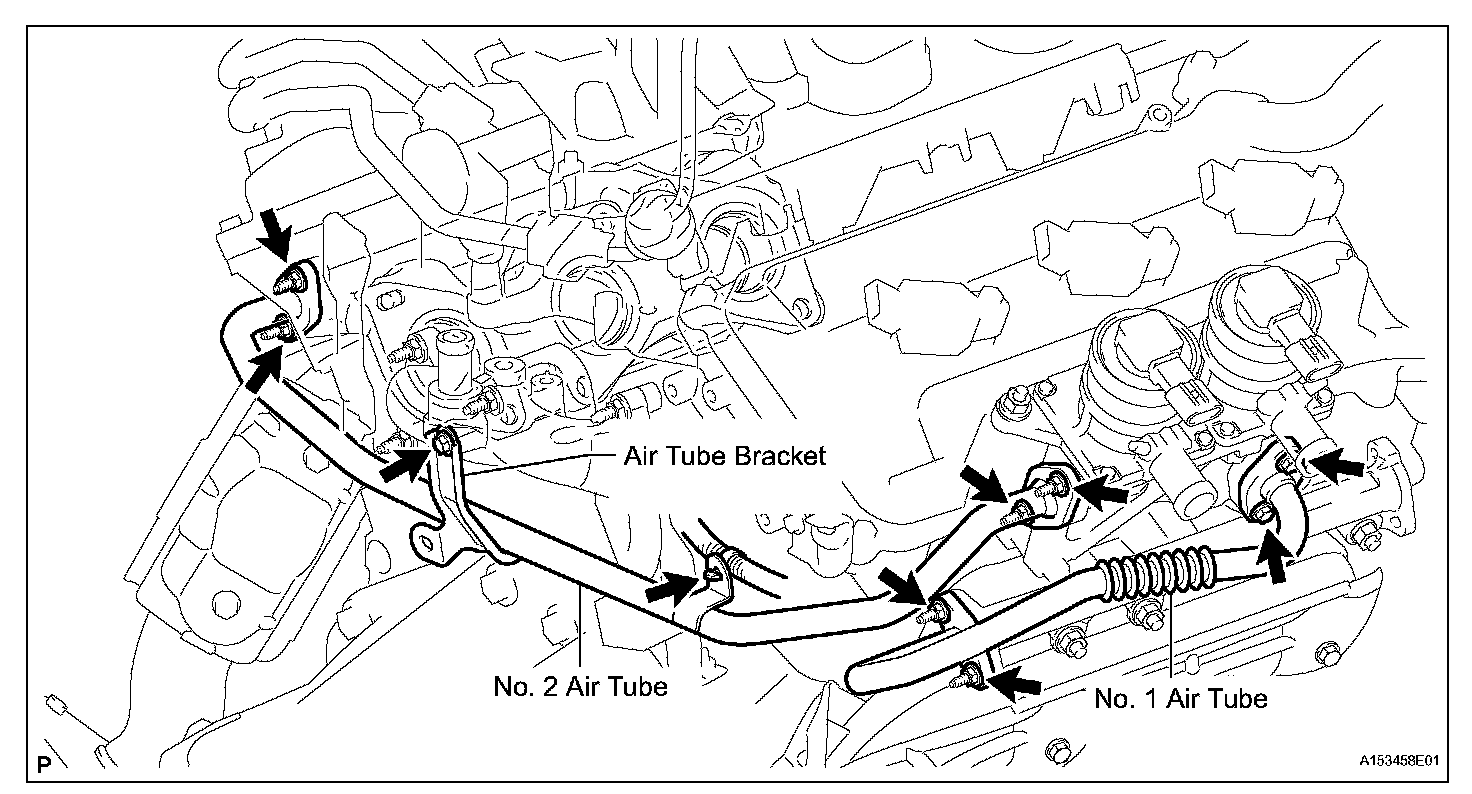 Air Tube Bracket

No. 2 Air Tube

No. 1 Air Tube

P

A153458E01