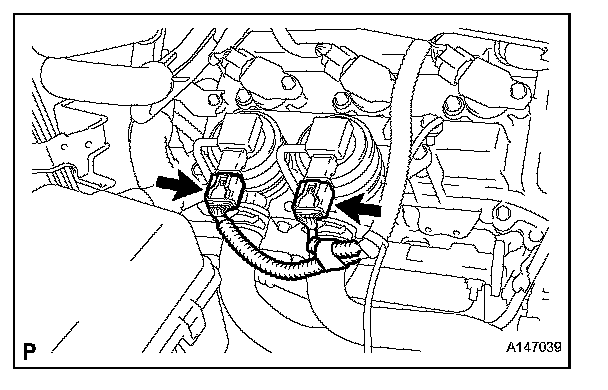 P

A147039