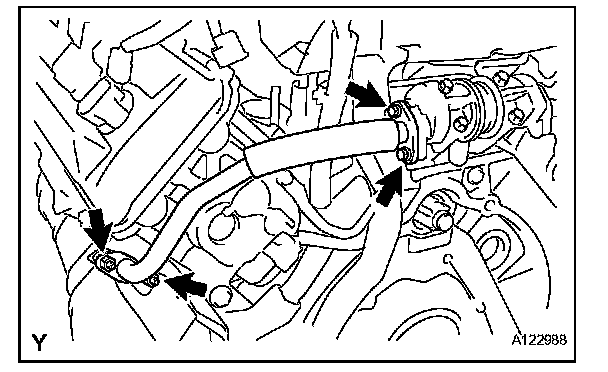 Y

A122988