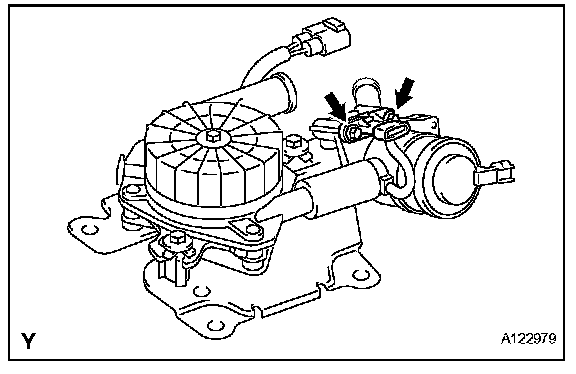 Y

A122979