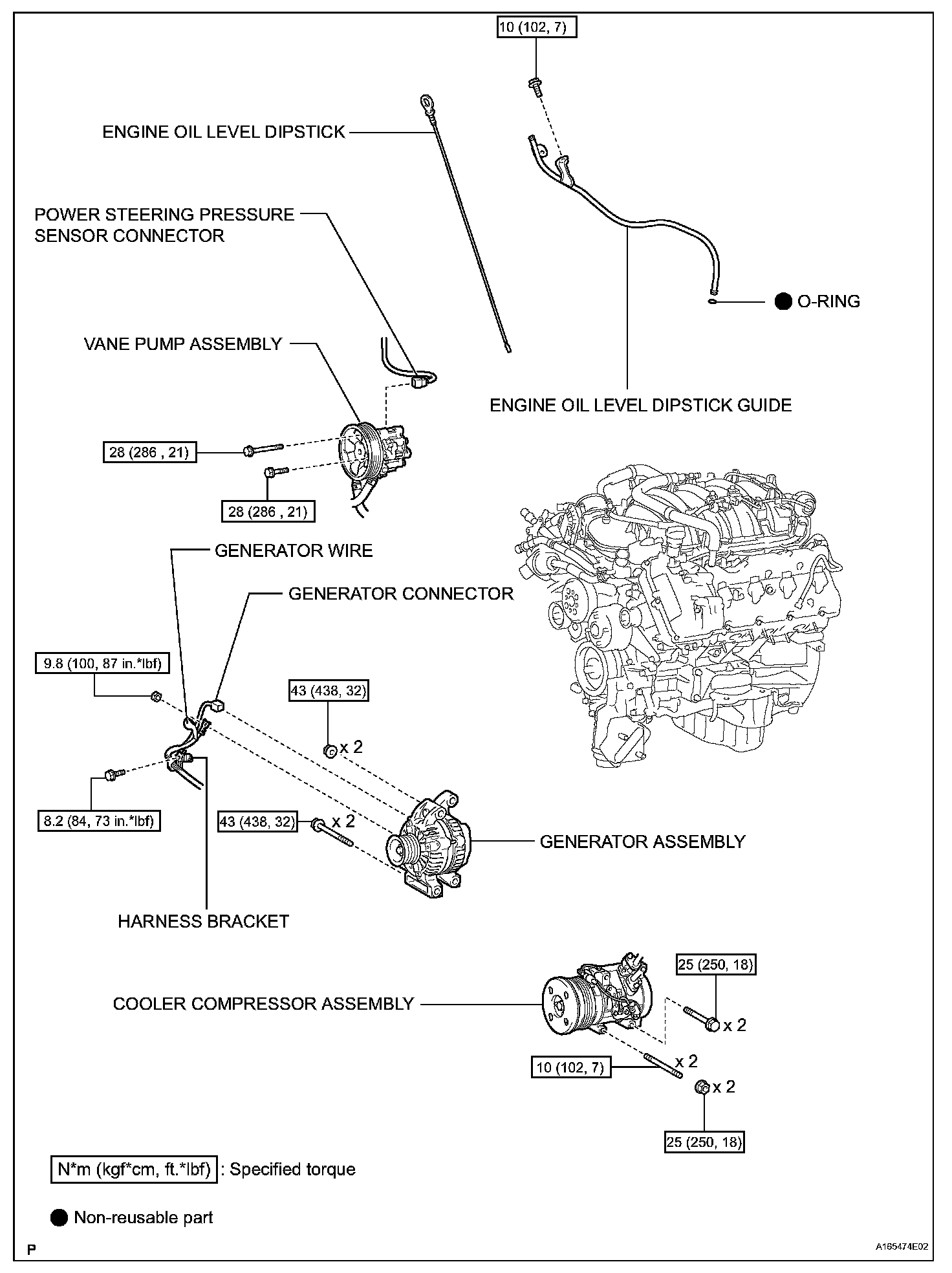 10 (102, 7)

ENGINE OIL LEVEL DIPSTICK

POWER STEERING PRESSURE SENSOR CONNECTOR

● O-RING

VANE PUMP ASSEMBLY

ENGINE OIL LEVEL DIPSTICK GUIDE

28 (286 , 21)

28 (286 , 21)

GENERATOR WIRE

GENERATOR CONNECTOR

9.8 (100, 87 in.*lbf)

43 (438, 32)

x 2

8.2 (84, 73 in.*lbf)

43 (438, 32)

x 2

GENERATOR ASSEMBLY

HARNESS BRACKET

25 (250, 18)

COOLER COMPRESSOR ASSEMBLY

x 2

10 (102, 7)

x 2

x 2

25 (250, 18)

N*m (kgf*cm, ft.*lbf) : Specified torque

● Non-reusable part

P

A165474E02