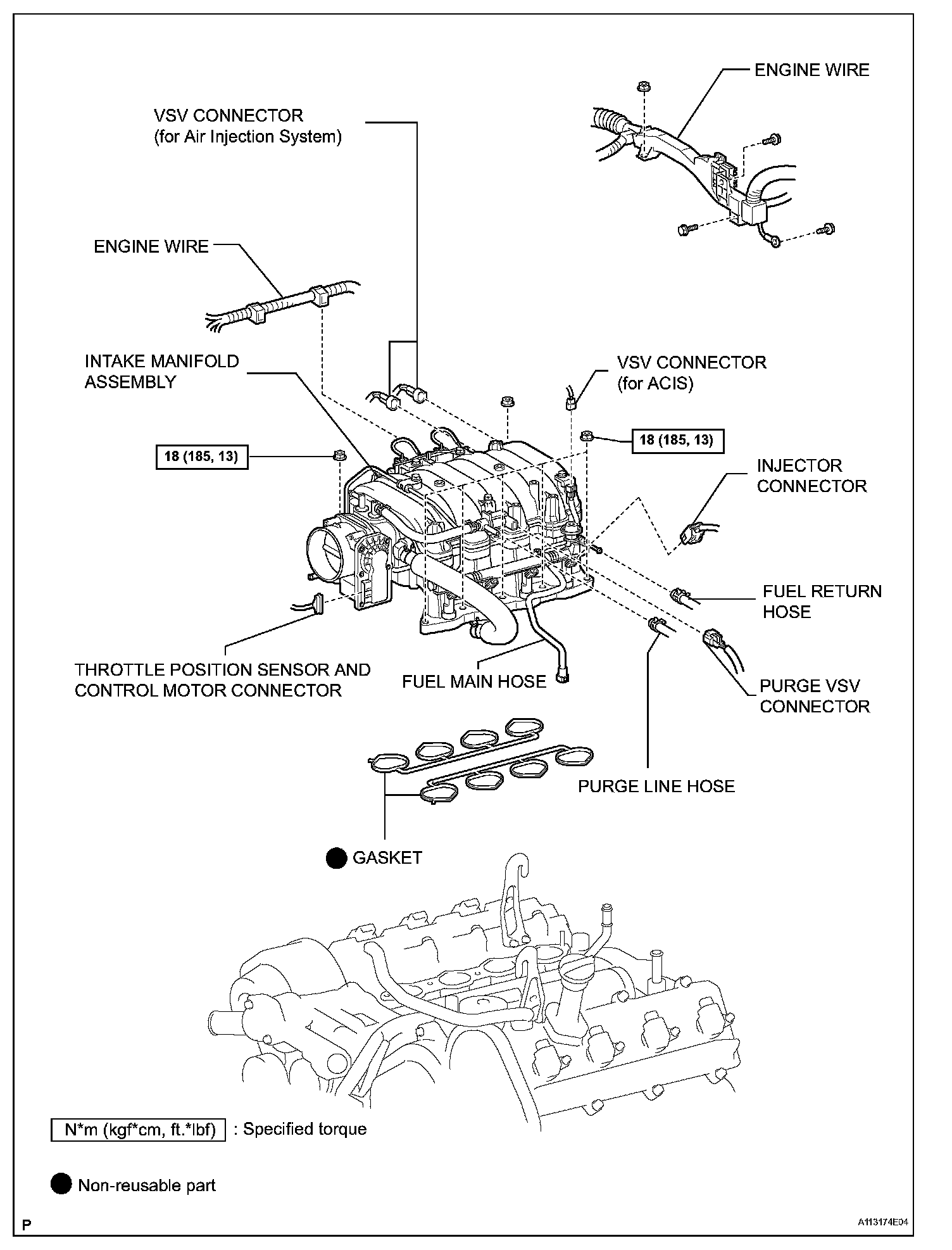 ENGINE WIRE

VSV CONNECTOR
(for Air Injection System)

ENGINE WIRE

INTAKE MANIFOLD ASSEMBLY

VSV CONNECTOR
(for ACIS)

18 (185, 13)

18 (185, 13)

INJECTOR CONNECTOR

FUEL RETURN HOSE

THROTTLE POSITION SENSOR AND CONTROL MOTOR CONNECTOR

FUEL MAIN HOSE

PURGE VSV CONNECTOR

PURGE LINE HOSE

GASKET

N*m (kgf*cm, ft.*lbf) : Specified torque

Non-reusable part

P

A113174E04