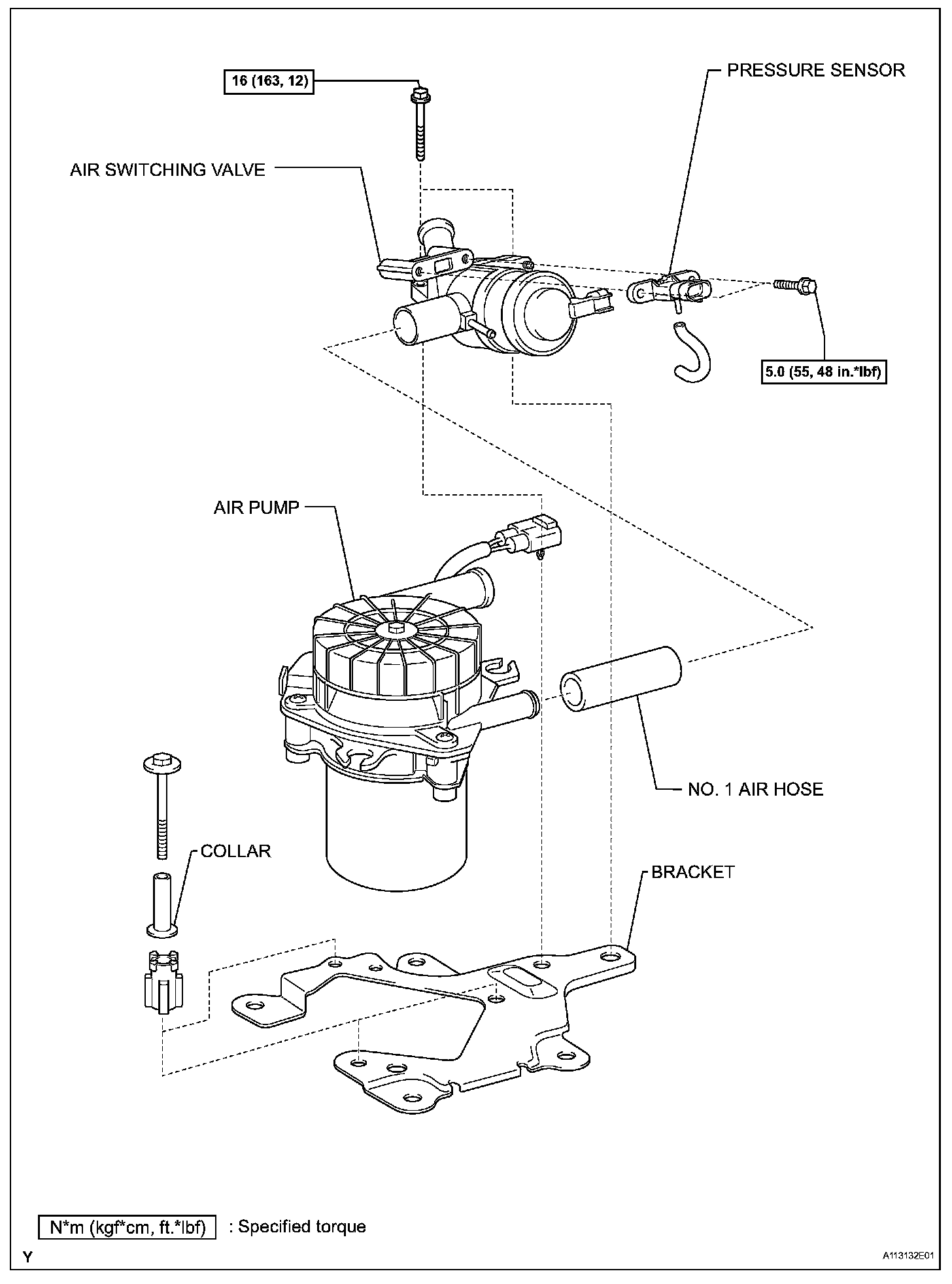 16 (163, 12)

PRESSURE SENSOR

AIR SWITCHING VALVE

5.0 (55, 48 in.*lbf)

AIR PUMP

NO. 1 AIR HOSE

COLLAR

BRACKET

N*m (kgf*cm, ft.*lbf) : Specified torque

Y

A113132E01