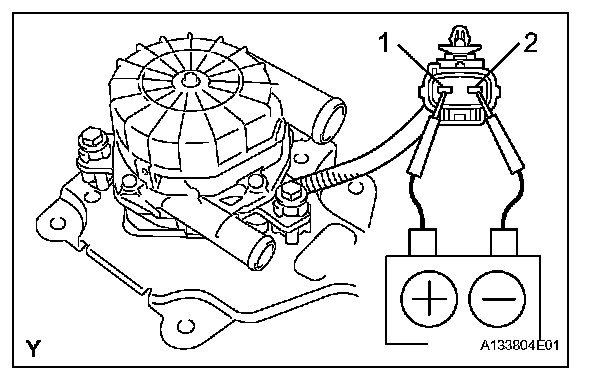 1
2
+
−
Y
A133804E01