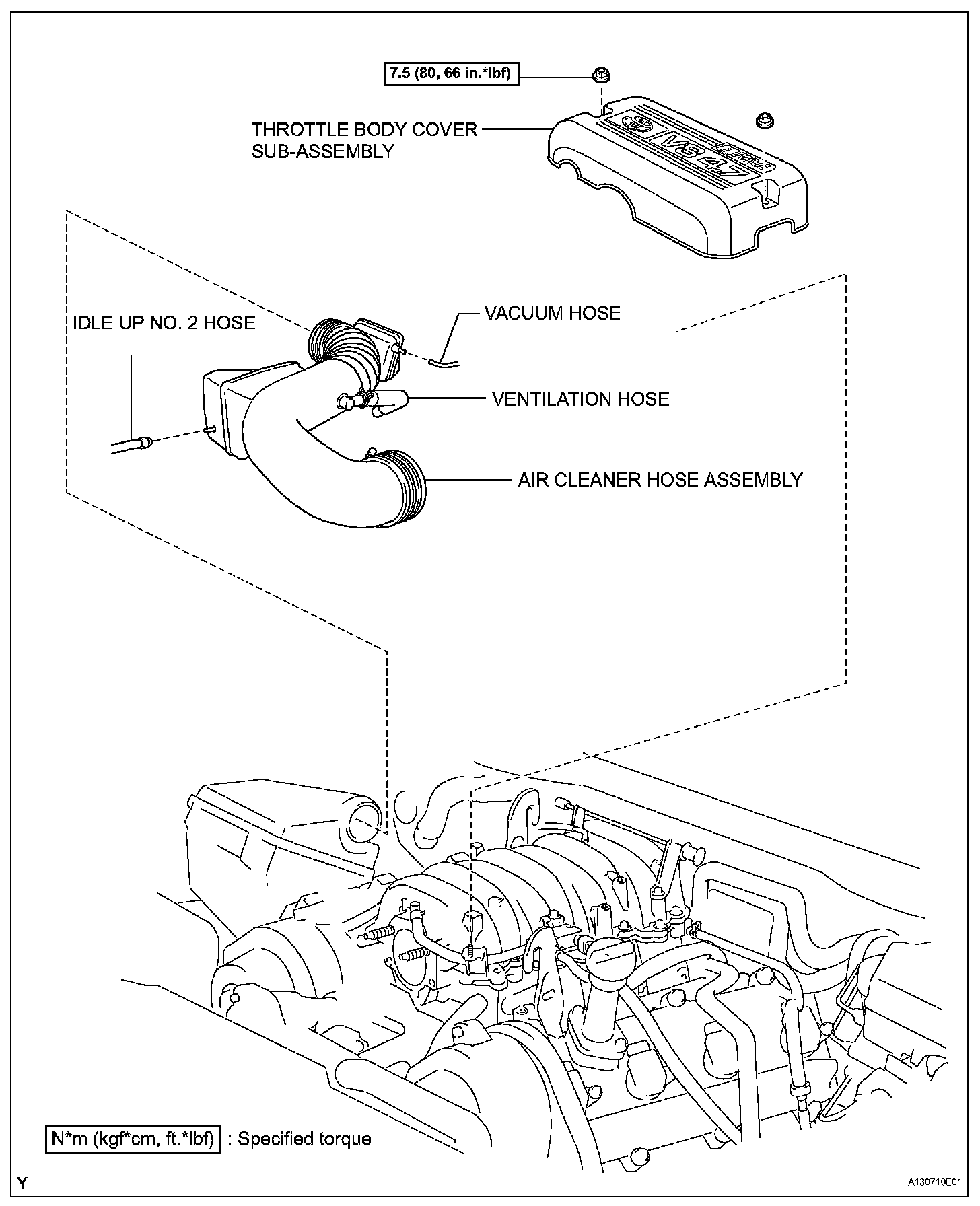 7.5 (80, 66 in.*lbf)

THROTTLE BODY COVER SUB-ASSEMBLY

V8 4.7

IDLE UP NO. 2 HOSE

VACUUM HOSE

VENTILATION HOSE

AIR CLEANER HOSE ASSEMBLY

N*m (kgf*cm, ft.*lbf) : Specified torque

Y

A130710E01