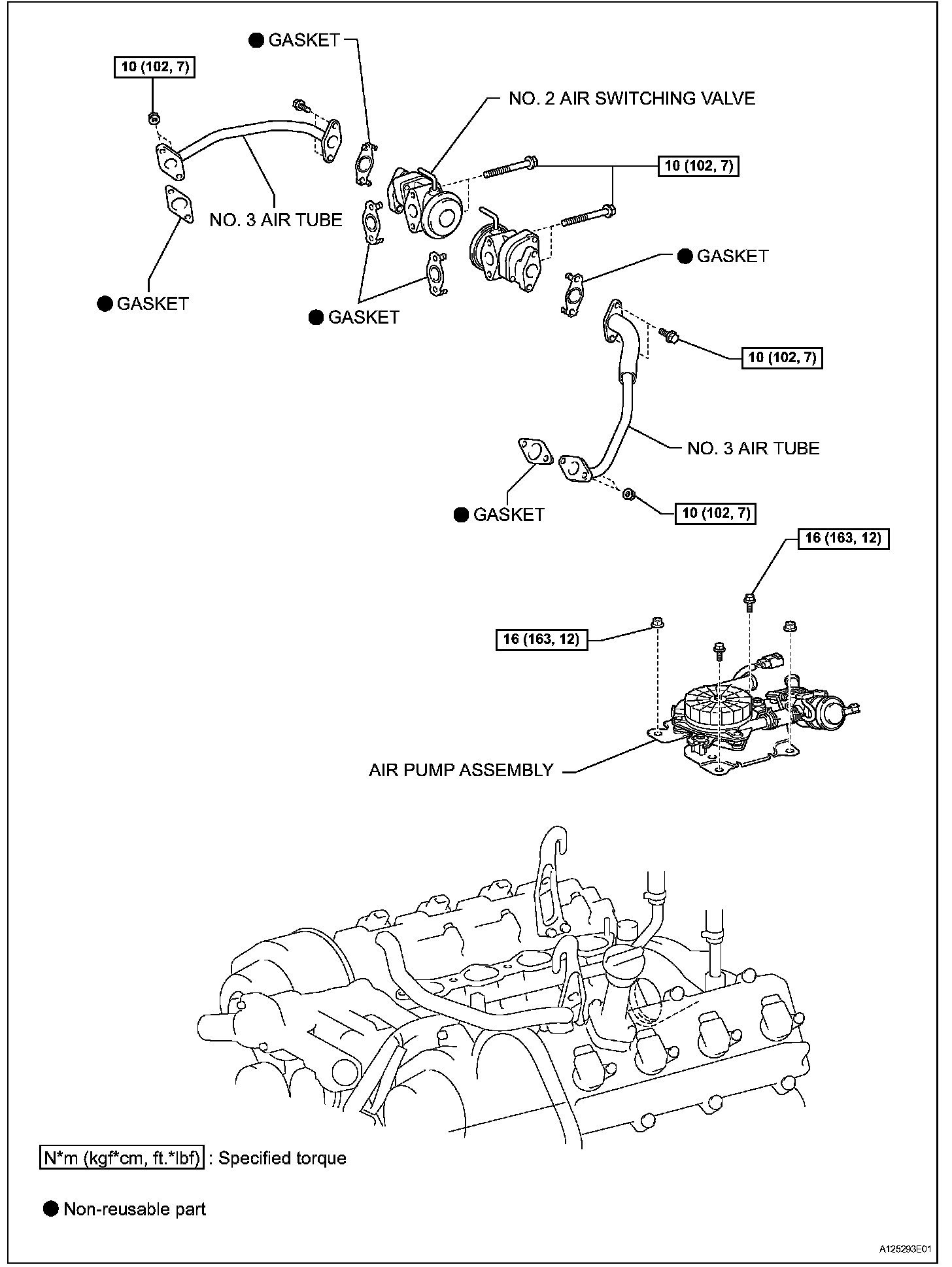 ● GASKET

10 (102, 7)

NO. 2 AIR SWITCHING VALVE

10 (102, 7)

NO. 3 AIR TUBE

● GASKET

● GASKET

● GASKET

10 (102, 7)

NO. 3 AIR TUBE

● GASKET

10 (102, 7)

16 (163, 12)

16 (163, 12)

AIR PUMP ASSEMBLY

N*m (kgf*cm, ft.*lbf) : Specified torque

● Non-reusable part

A125293E01