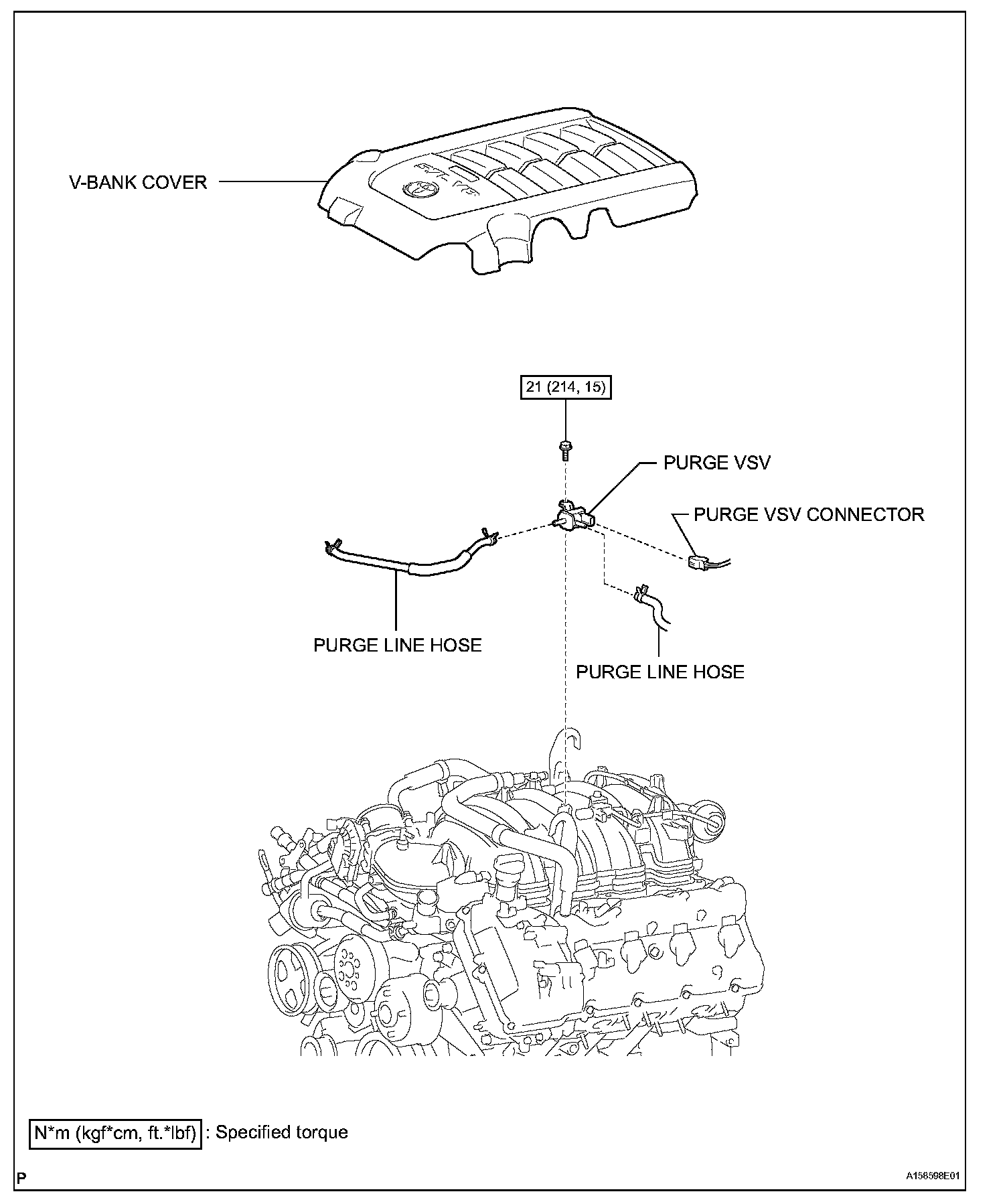 V-BANK COVER

21 (214, 15)

PURGE VSV

PURGE VSV CONNECTOR

PURGE LINE HOSE

PURGE LINE HOSE

N*m (kgf*cm, ft.*lbf) : Specified torque

P

A158598E01