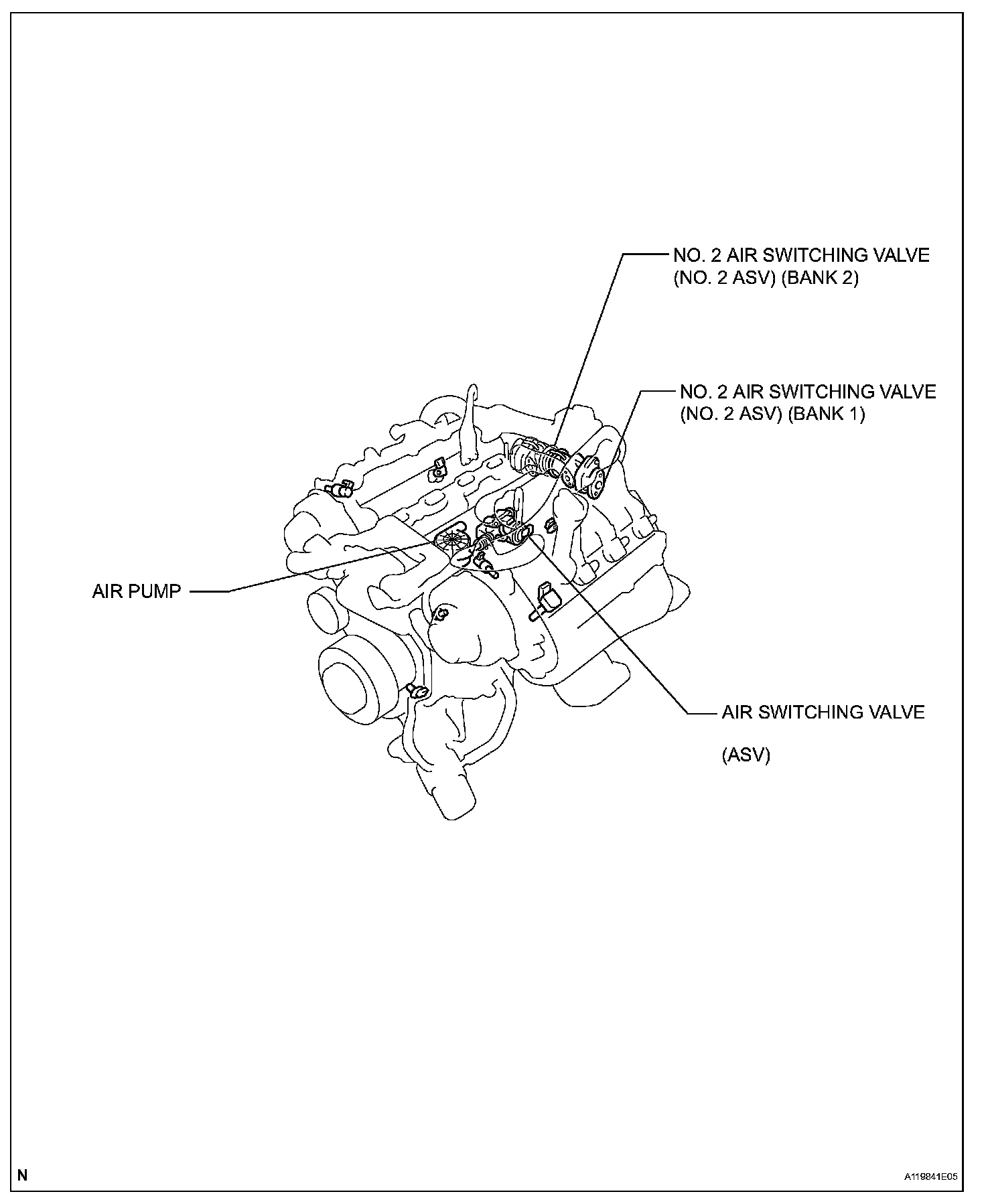 NO. 2 AIR SWITCHING VALVE
(NO. 2 ASV) (BANK 2)

NO. 2 AIR SWITCHING VALVE
(NO. 2 ASV) (BANK 1)

AIR PUMP

AIR SWITCHING VALVE

(ASV)

N

A119841E05