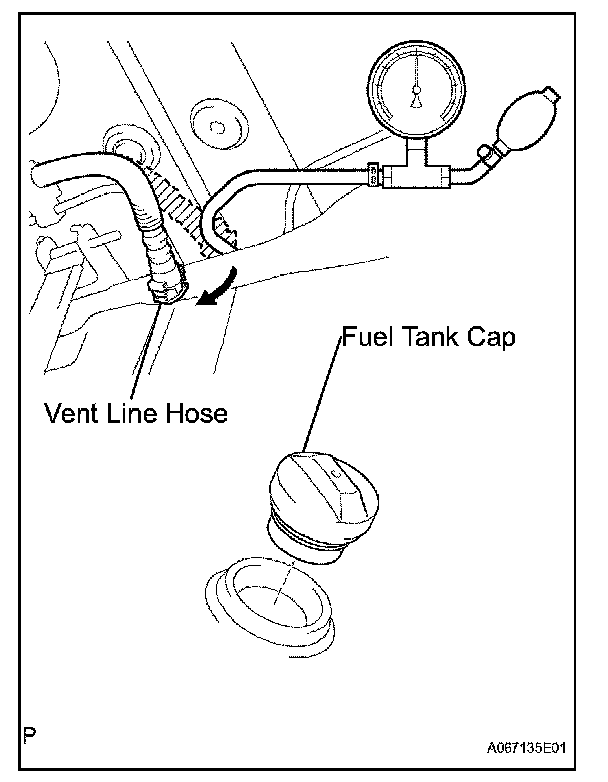 Fuel Tank Cap

Vent Line Hose

P

A067135E01