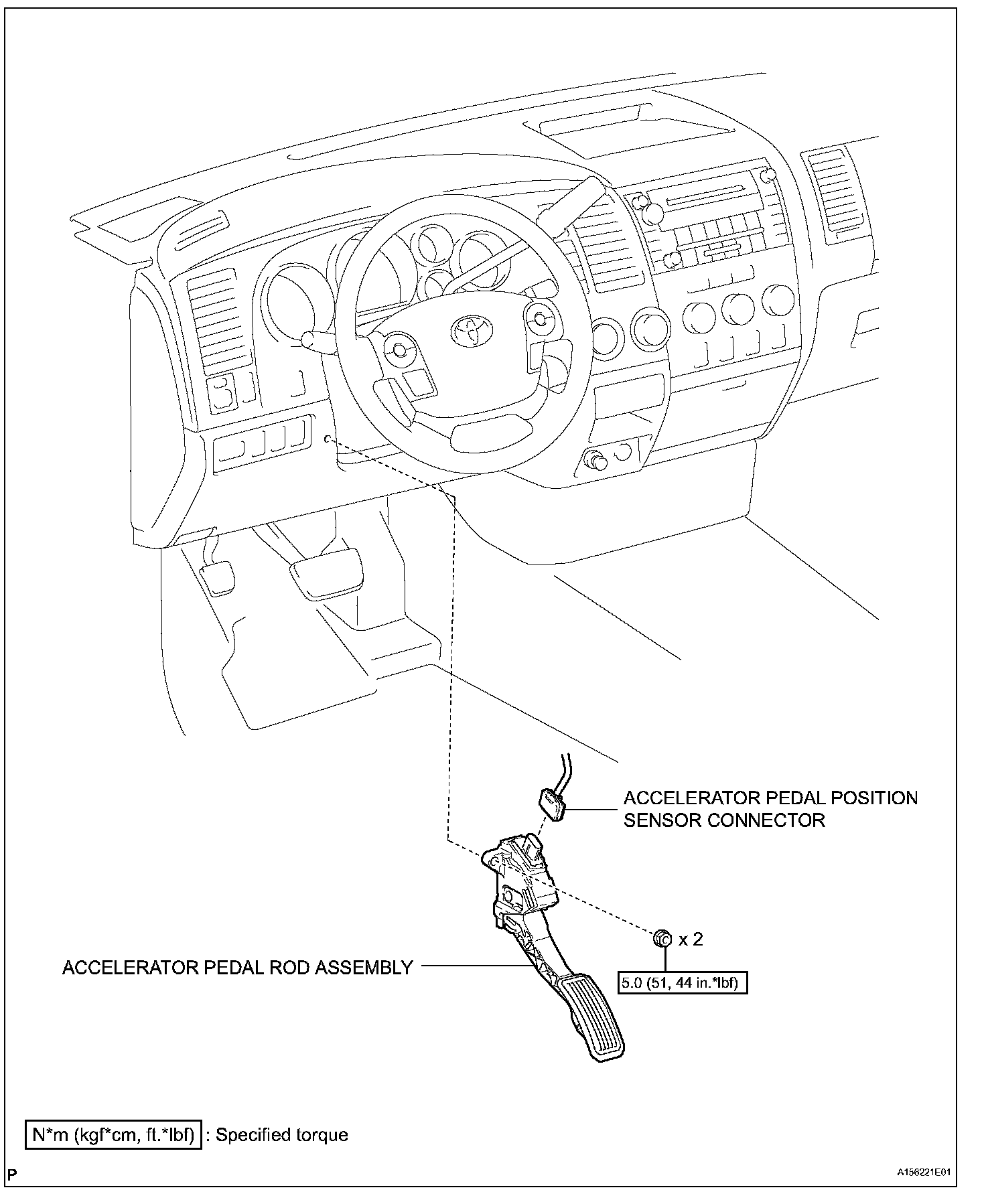 ACCELERATOR PEDAL POSITION SENSOR CONNECTOR

x 2

ACCELERATOR PEDAL ROD ASSEMBLY

5.0 (51, 44 in.*lbf)

N*m (kgf*cm, ft.*lbf) : Specified torque

P

A156221E01