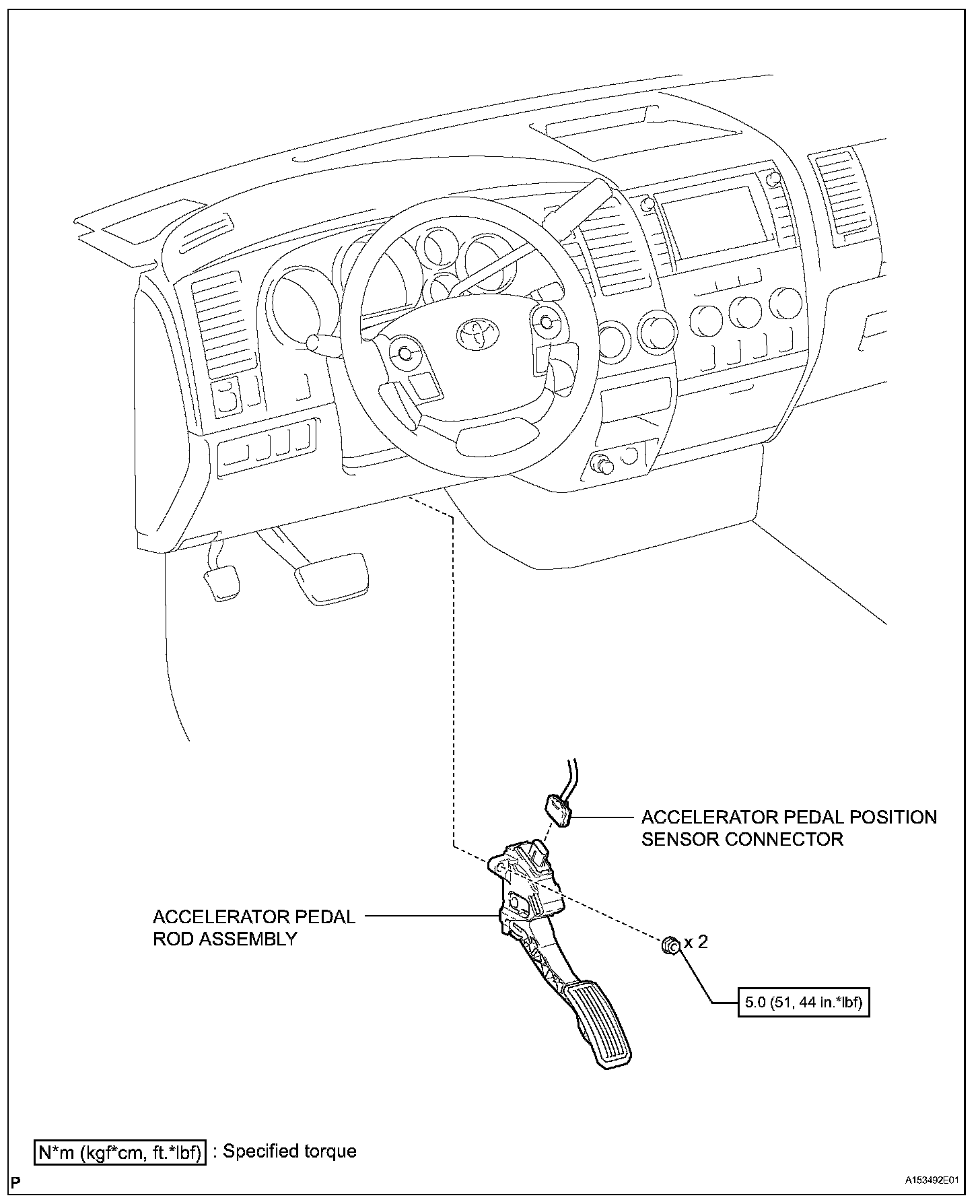 ACCELERATOR PEDAL POSITION SENSOR CONNECTOR

ACCELERATOR PEDAL ROD ASSEMBLY

x 2

5.0 (51, 44 in.*lbf)

N*m (kgf*cm, ft.*lbf) : Specified torque

P

A153492E01