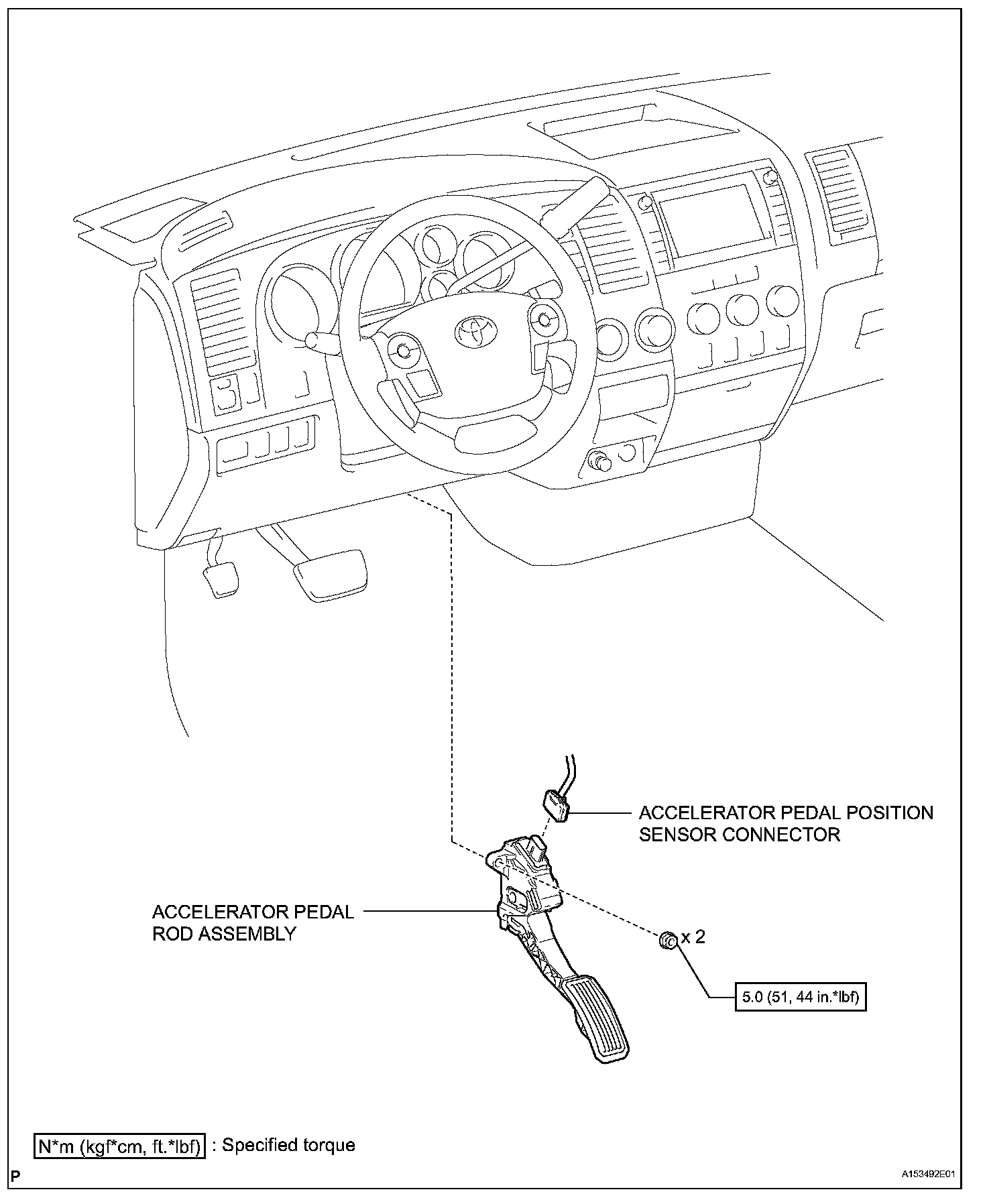 ACCELERATOR PEDAL POSITION SENSOR CONNECTOR

ACCELERATOR PEDAL ROD ASSEMBLY

x 2

5.0 (51, 44 in.*lbf)

N*m (kgf*cm, ft.*lbf) : Specified torque

P

A153492E01