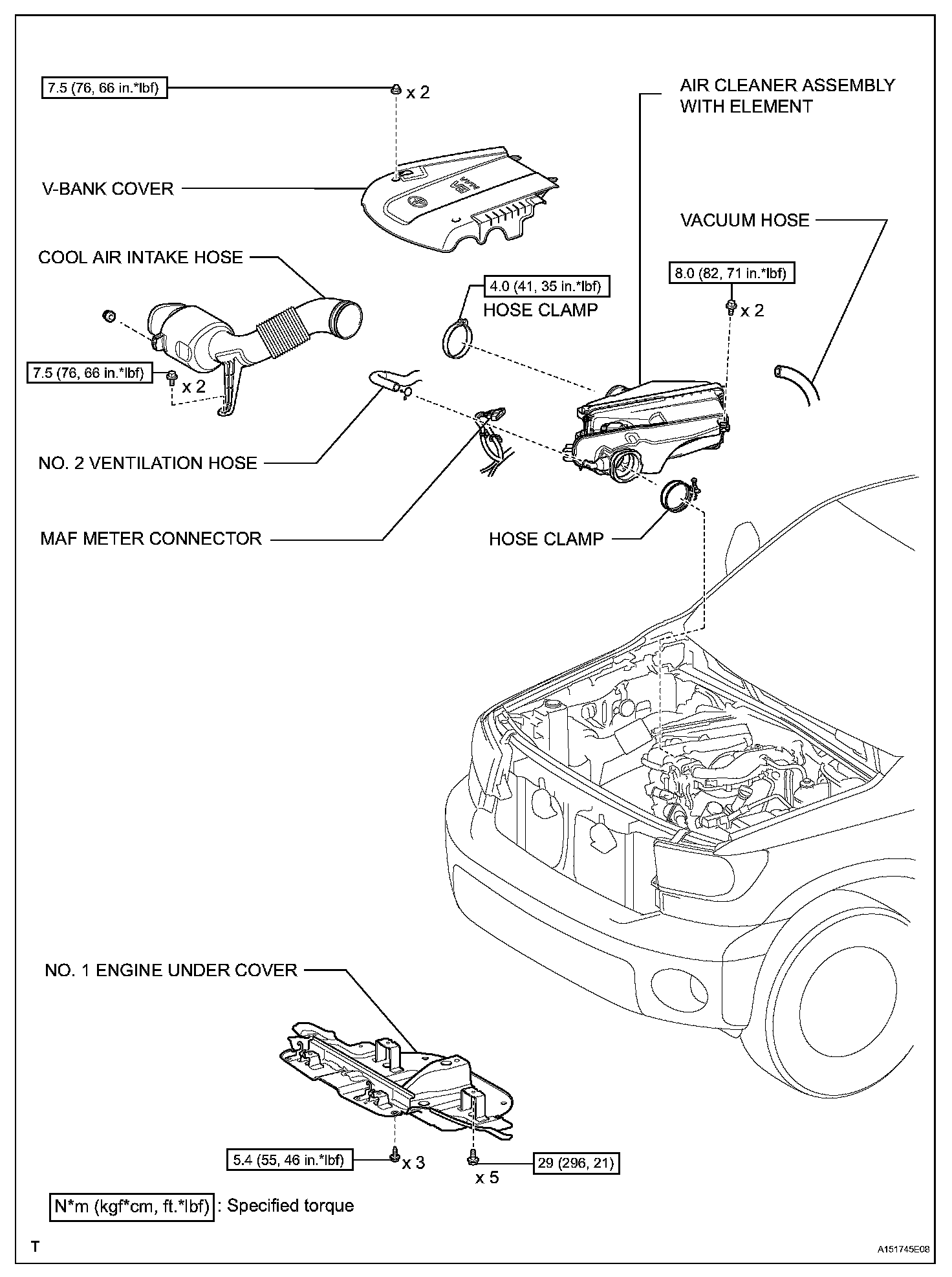 7.5 (76, 66 in.*lbf)

x 2

AIR CLEANER ASSEMBLY WITH ELEMENT

V-BANK COVER

VACUUM HOSE

COOL AIR INTAKE HOSE

4.0 (41, 35 in.*lbf)

HOSE CLAMP

8.0 (82, 71 in.*lbf)

x 2

7.5 (76, 66 in.*lbf)

x 2

NO. 2 VENTILATION HOSE

MAF METER CONNECTOR

HOSE CLAMP

NO. 1 ENGINE UNDER COVER

5.4 (55, 46 in.*lbf)

x 3

x 5

29 (296, 21)

N*m (kgf*cm, ft.*lbf) : Specified torque

T

A151745E08