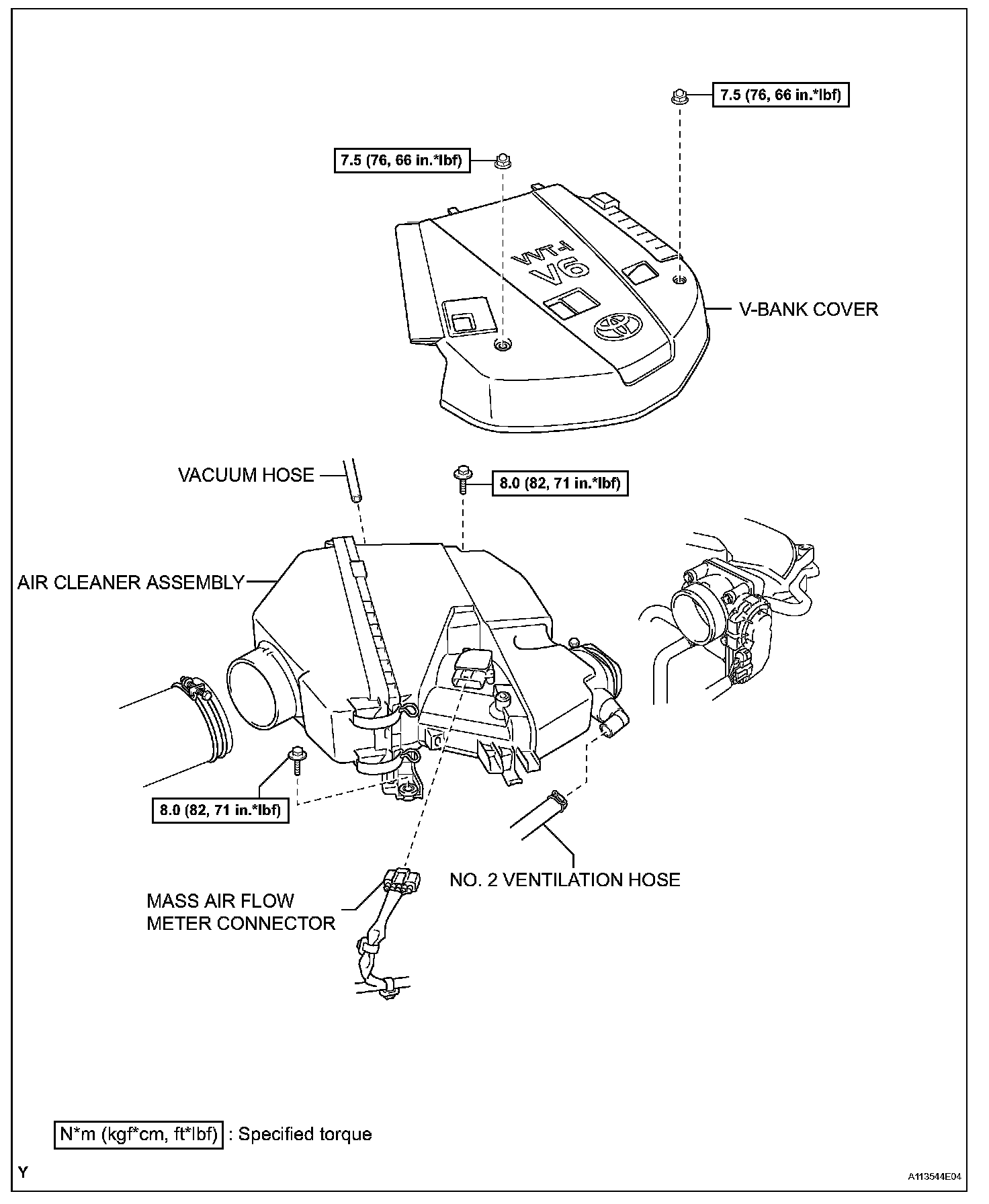 7.5 (76, 66 in.*lbf)

7.5 (76, 66 in.*lbf)

VVT-i
V6

V-BANK COVER

VACUUM HOSE

8.0 (82, 71 in.*lbf)

AIR CLEANER ASSEMBLY

8.0 (82, 71 in.*lbf)

NO. 2 VENTILATION HOSE

MASS AIR FLOW METER CONNECTOR

N*m (kgf*cm, ft*lbf) : Specified torque

Y

A113544E04