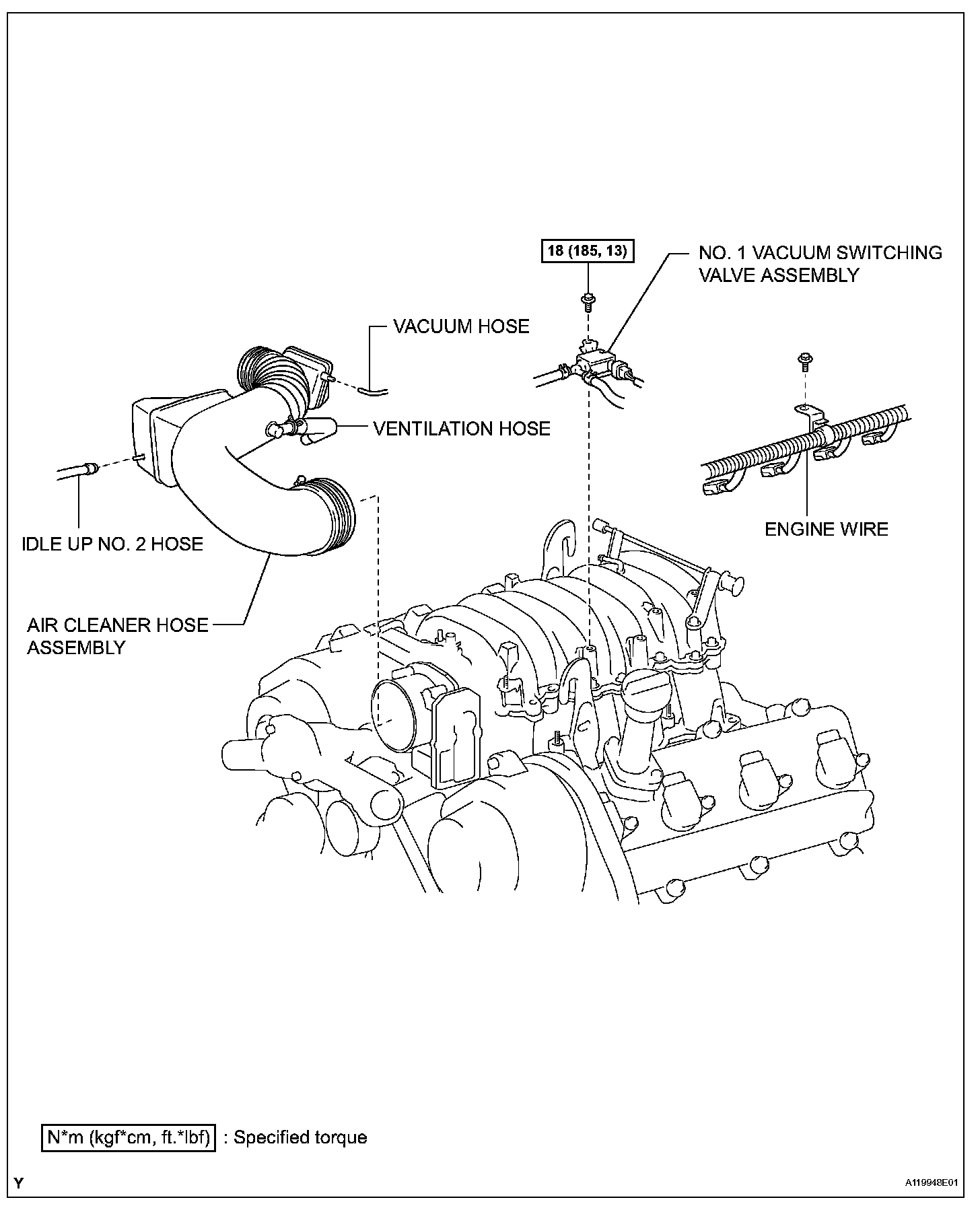 18 (185, 13)

NO. 1 VACUUM SWITCHING VALVE ASSEMBLY

VACUUM HOSE

VENTILATION HOSE

ENGINE WIRE

IDLE UP NO. 2 HOSE

AIR CLEANER HOSE ASSEMBLY

N*m (kgf*cm, ft.*lbf) : Specified torque

Y

A119948E01