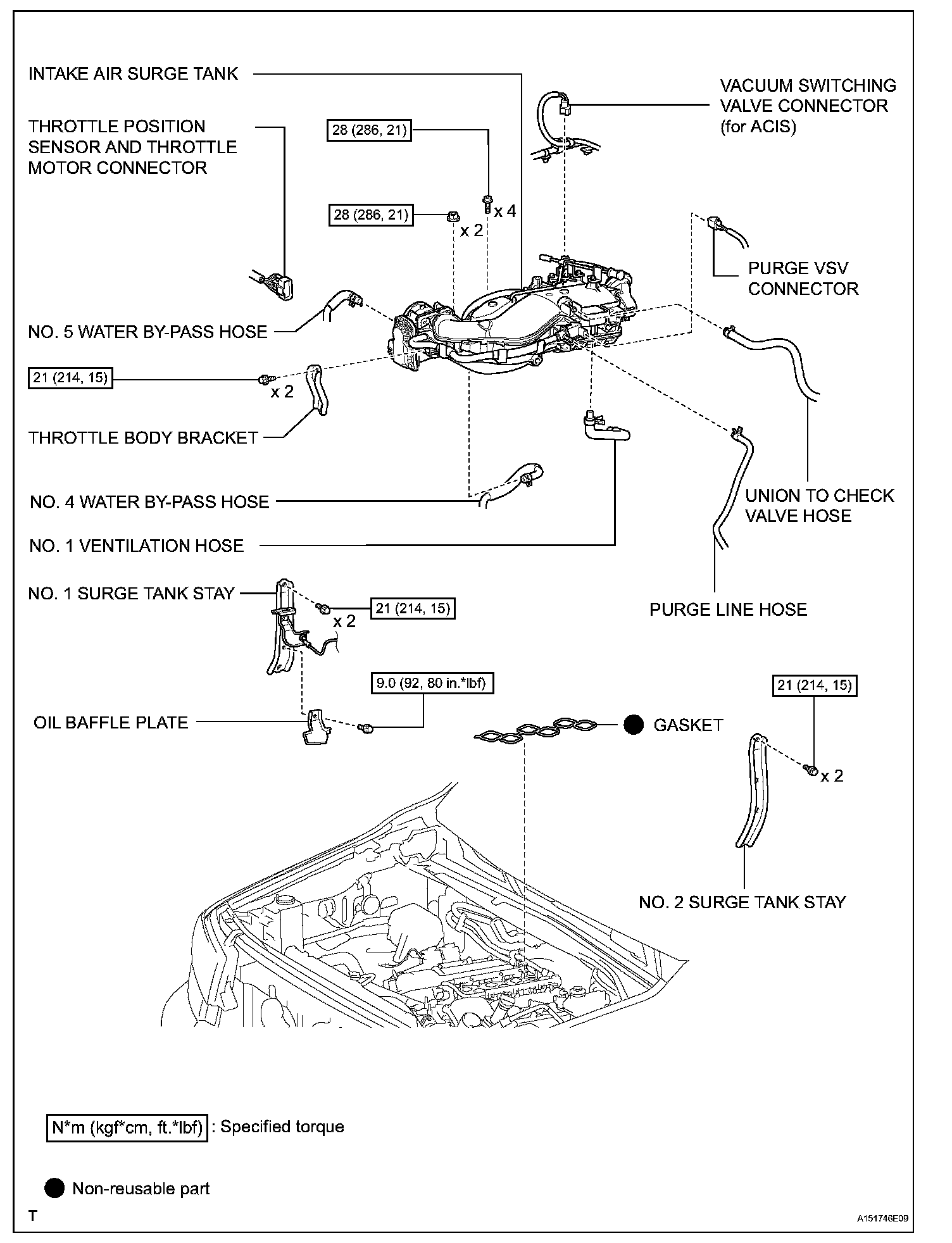 INTAKE AIR SURGE TANK

VACUUM SWITCHING VALVE CONNECTOR (for ACIS)

THROTTLE POSITION SENSOR AND THROTTLE MOTOR CONNECTOR

28 (286, 21)

x 4

28 (286, 21)

x 2

PURGE VSV CONNECTOR

NO. 5 WATER BY-PASS HOSE

21 (214, 15)

x 2

THROTTLE BODY BRACKET

NO. 4 WATER BY-PASS HOSE

UNION TO CHECK VALVE HOSE

NO. 1 VENTILATION HOSE

NO. 1 SURGE TANK STAY

21 (214, 15)

x 2

PURGE LINE HOSE

9.0 (92, 80 in.*lbf)

21 (214, 15)

OIL BAFFLE PLATE

GASKET

x 2

NO. 2 SURGE TANK STAY

N*m (kgf*cm, ft.*lbf) : Specified torque

Non-reusable part

T

A151746E09