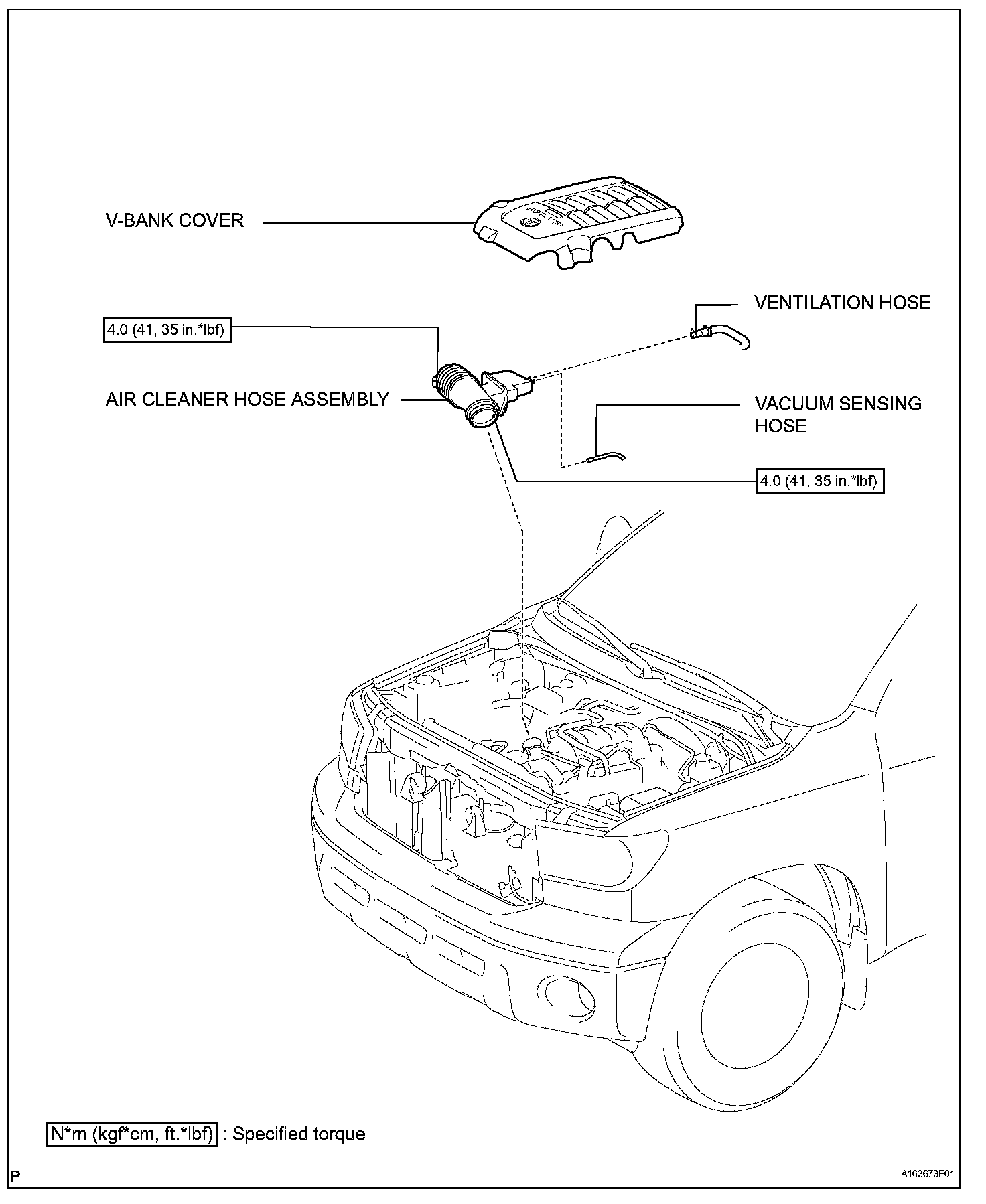 V-BANK COVER

VENTILATION HOSE

4.0 (41, 35 in.*lbf)

AIR CLEANER HOSE ASSEMBLY

VACUUM SENSING HOSE

4.0 (41, 35 in.*lbf)

N*m (kgf*cm, ft.*lbf) : Specified torque

P

A163673E01